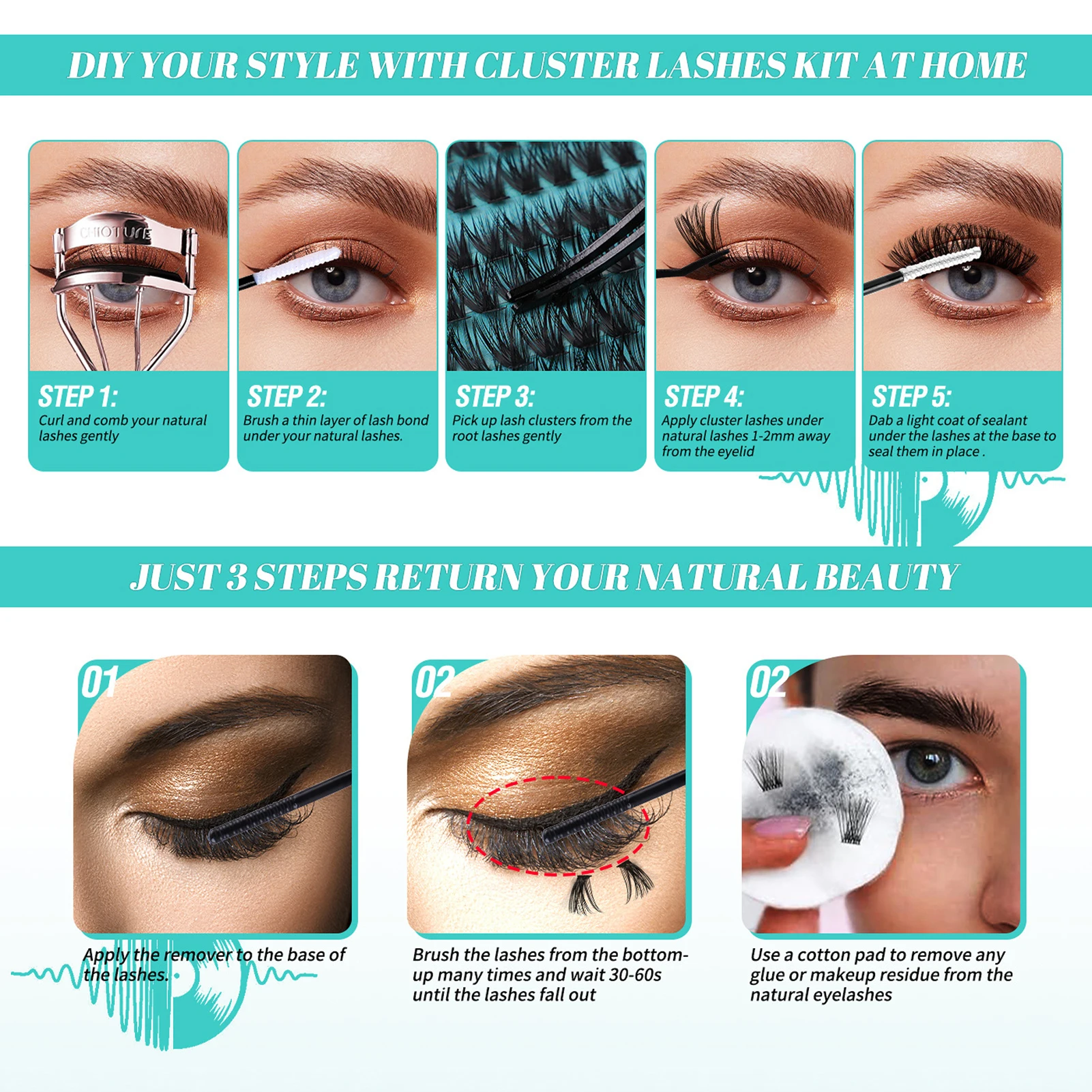 DIY YOUR STYLE WITH CLUSTER LASHES KIT AT HOME

CHIOTURE

STEP 1:
Curl and comb your natural lashes gently

STEP 2:
Brush a thin layer of lash bond under your natural lashes.

STEP 3:
Pick up lash clusters from the root lashes gently

STEP 4:
Apply cluster lashes under natural lashes 1-2mm away from the eyelid

STEP 5:
Dab a light coat of sealant under the lashes at the base to seal them in place .

JUST 3 STEPS RETURN YOUR NATURAL BEAUTY

01
Apply the remover to the base of the lashes.

02
Brush the lashes from the bottom-up many times and wait 30-60s until the lashes fall out

02
Use a cotton pad to remove any glue or makeup residue from the natural eyelashes