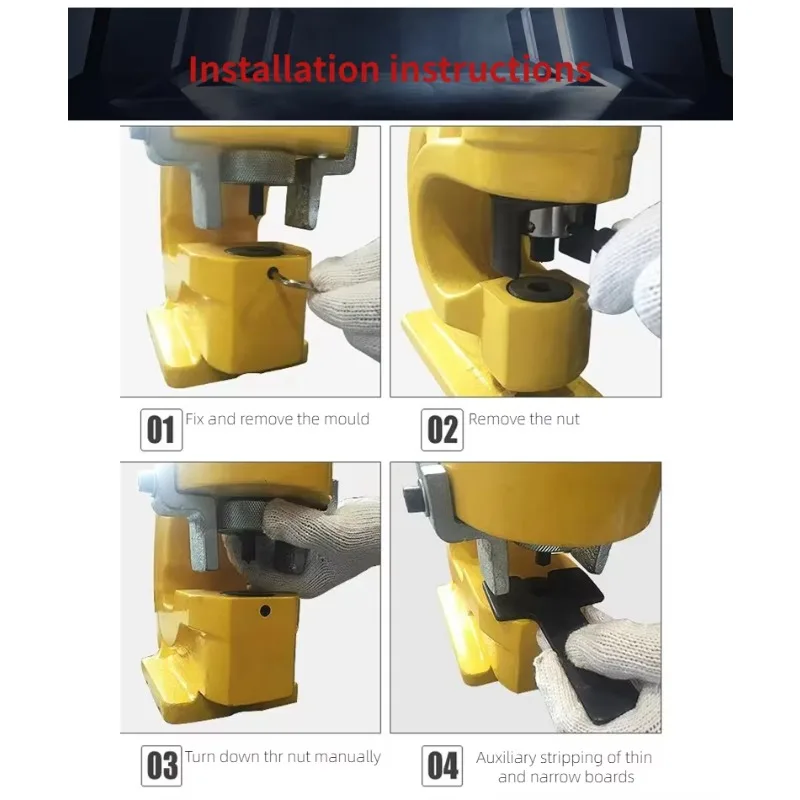 Installation instructions

01 Fix and remove the mould

02 Remove the nut

03 Turn down thr nut manually

04 Auxiliary stripping of thin and narrow boards