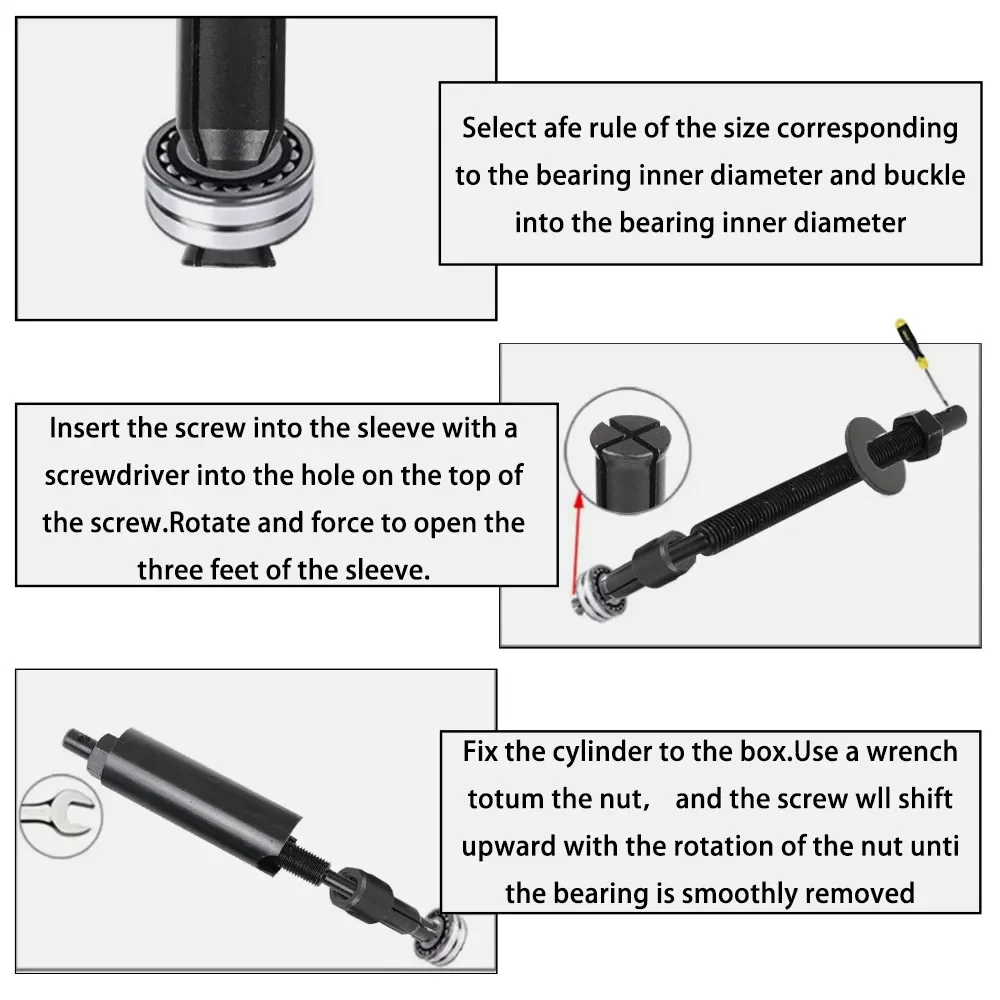 Select afe rule of the size corresponding to the bearing inner diameter and buckle into the bearing inner diameter

Insert the screw into the sleeve with a screwdriver into the hole on the top of the screw.Rotate and force to open the three feet of the sleeve.

Fix the cylinder to the box.Use a wrench totum the nut,  and the screw wll shift upward with the rotation of the nut unti the bearing is smoothly removed