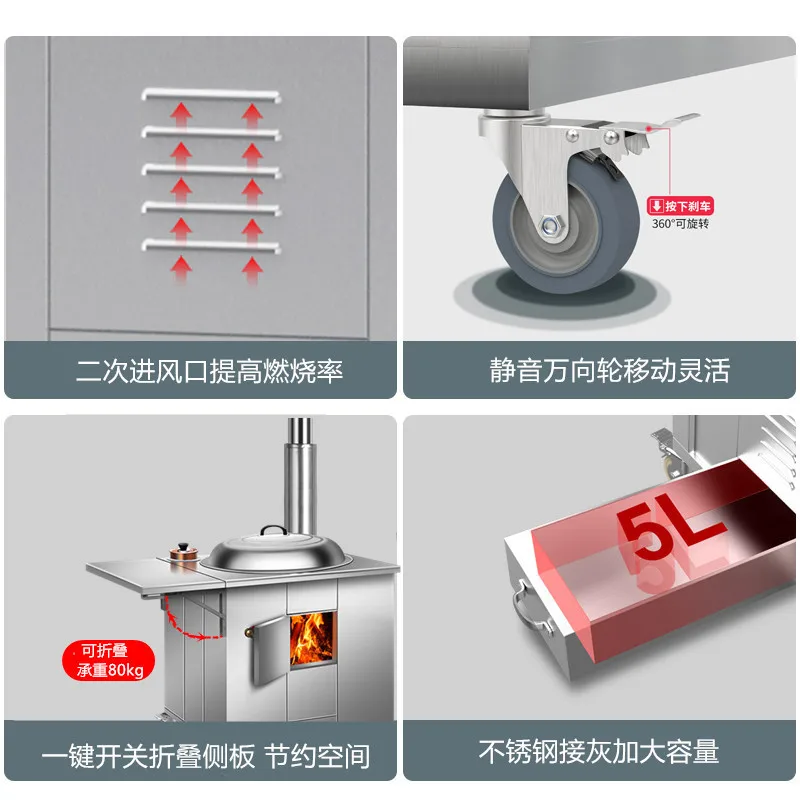 二次进风口提高燃烧率

按下刹车
360°可旋转

静音万向轮移动灵活

可折叠
承重80kg

一键开关折叠侧板 节约空间

5L

不锈钢接灰加大容量