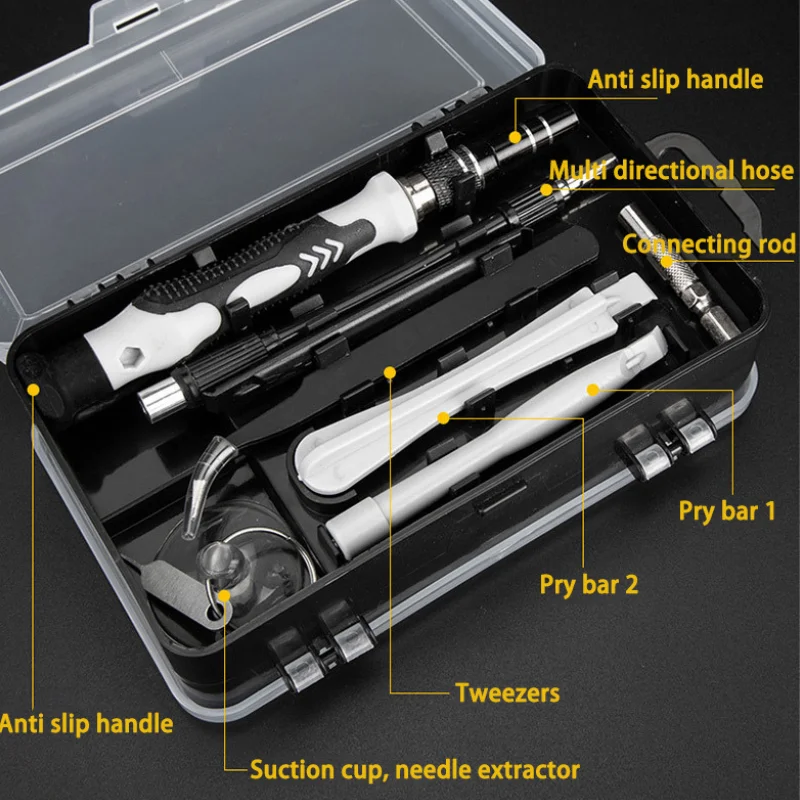 Anti slip handle

Multi directional hose

Connecting rod

Pry bar 1

Pry bar 2

Tweezers

Anti slip handle

Suction cup, needle extractor