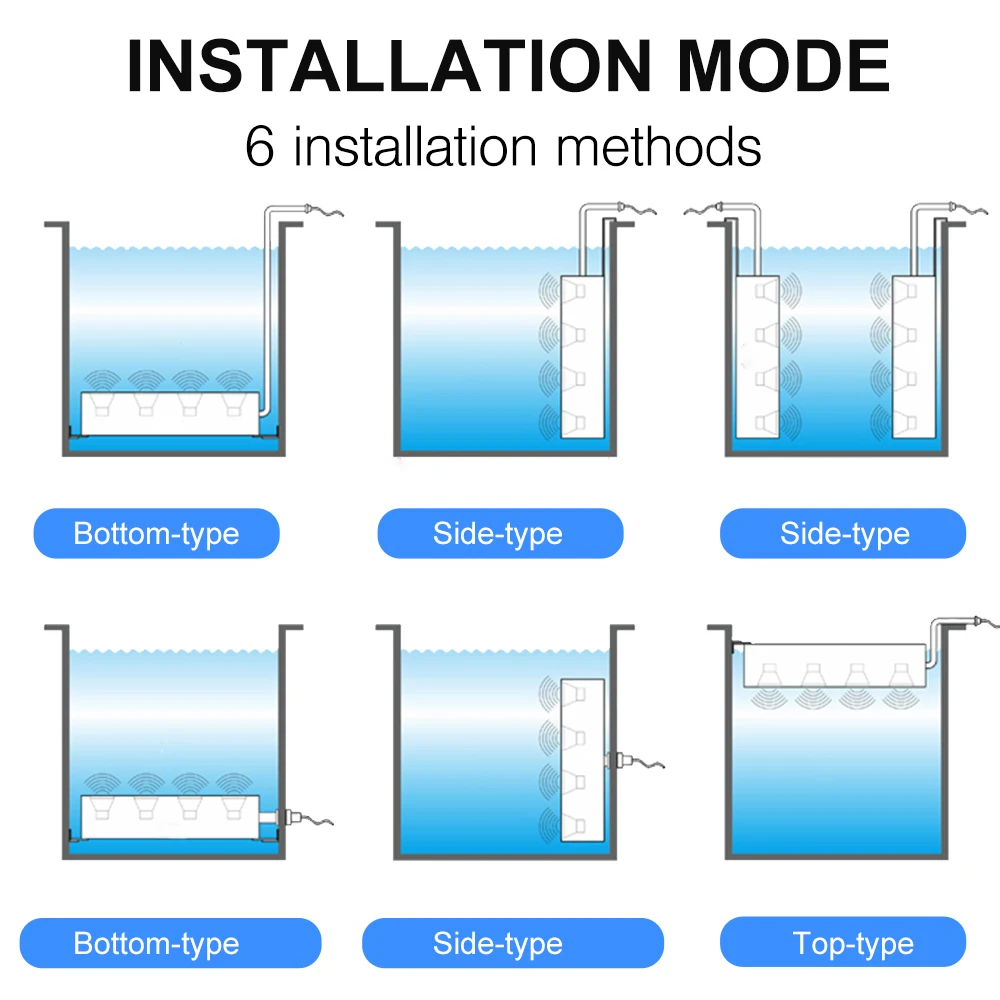 INSTALLATION MODE
6 installation methods

Bottom-type

Side-type

Side-type

Bottom-type

Side-type

Top-type