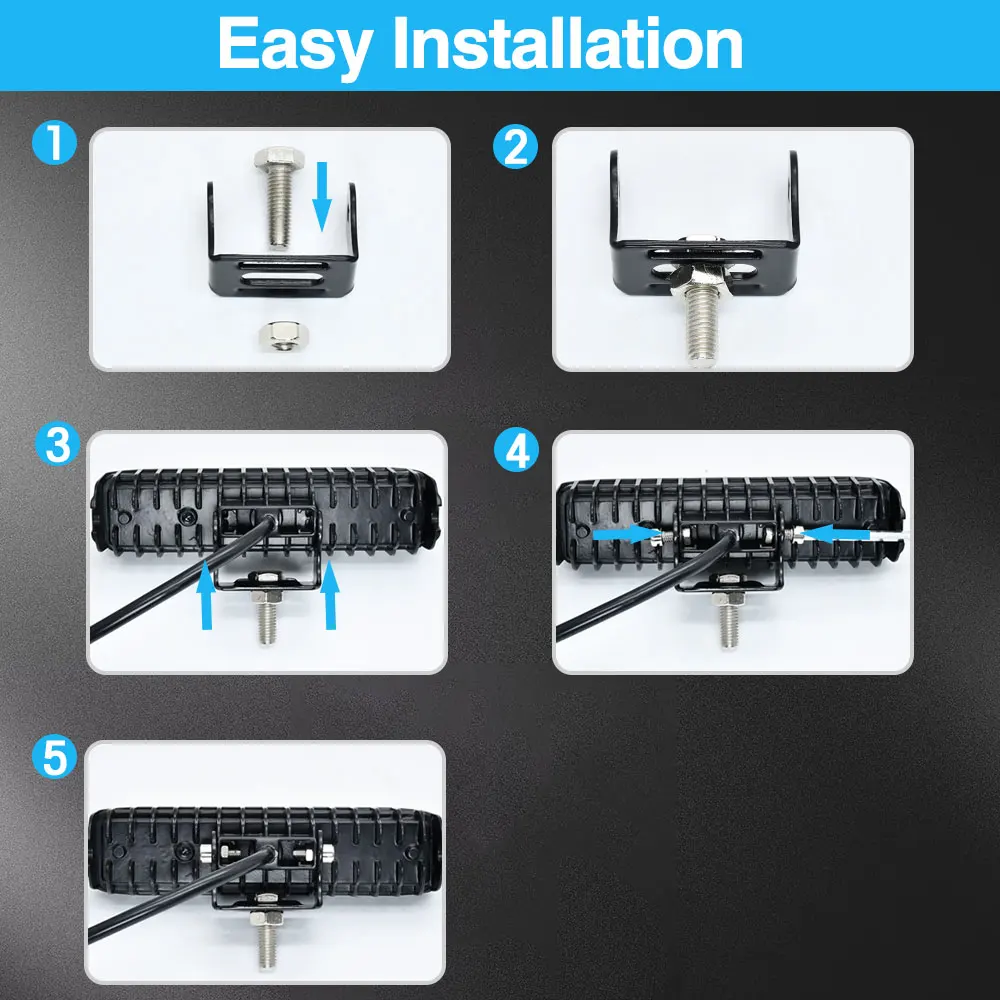 Easy Installation

1

2

3

4

5