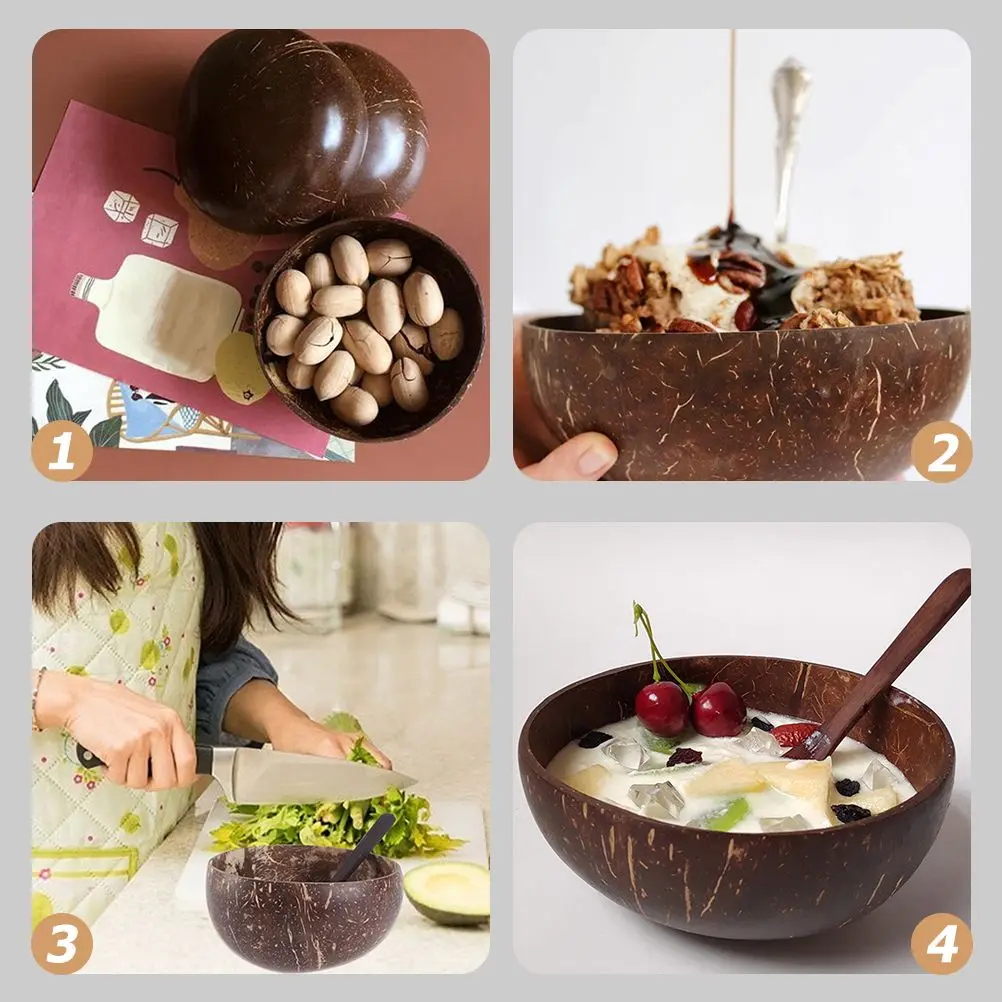 1
2
3
4