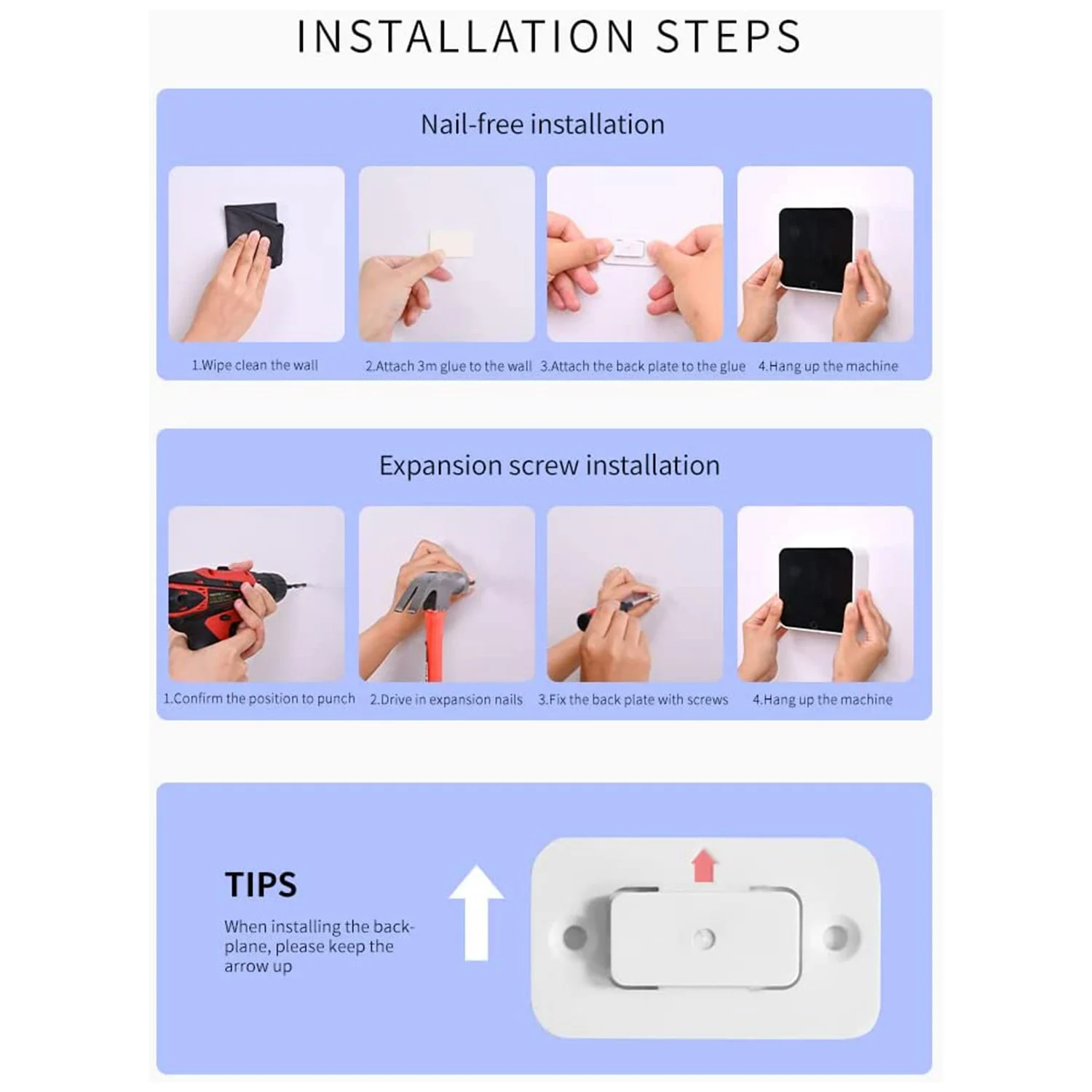 INSTALLATION STEPS

Nail-free installation

1.Wipe clean the wall

2.Attach 3m glue to the wall

3.Attach the back plate to the glue

4.Hang up the machine

Expansion screw installation

1.Confirm the position to punch

2.Drive in expansion nails

3.Fix the back plate with screws

4.Hang up the machine

TIPS

When installing the backplane, please keep the arrow up