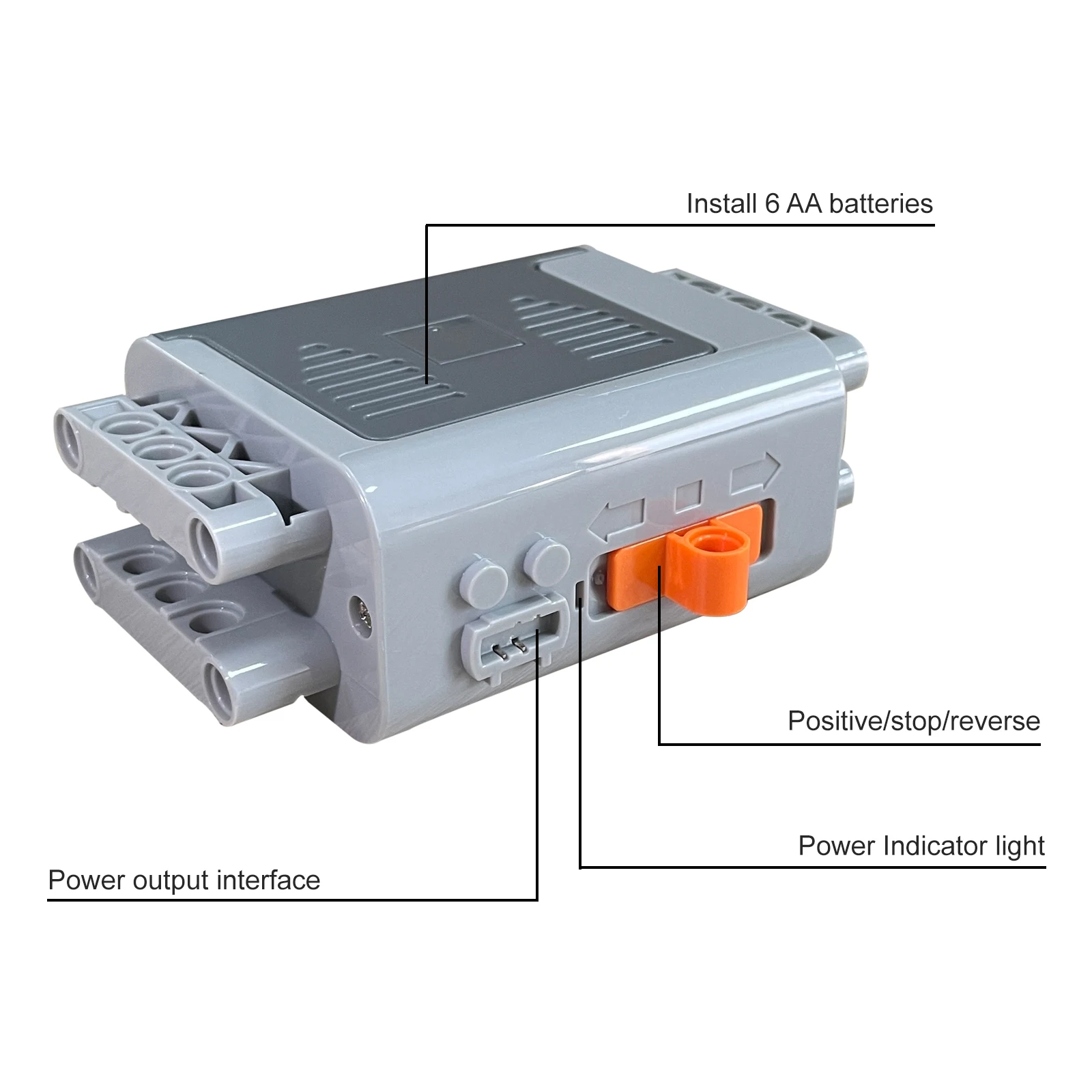 Install 6 AA batteries

Positive/stop/reverse

Power Indicator light

Power output interface