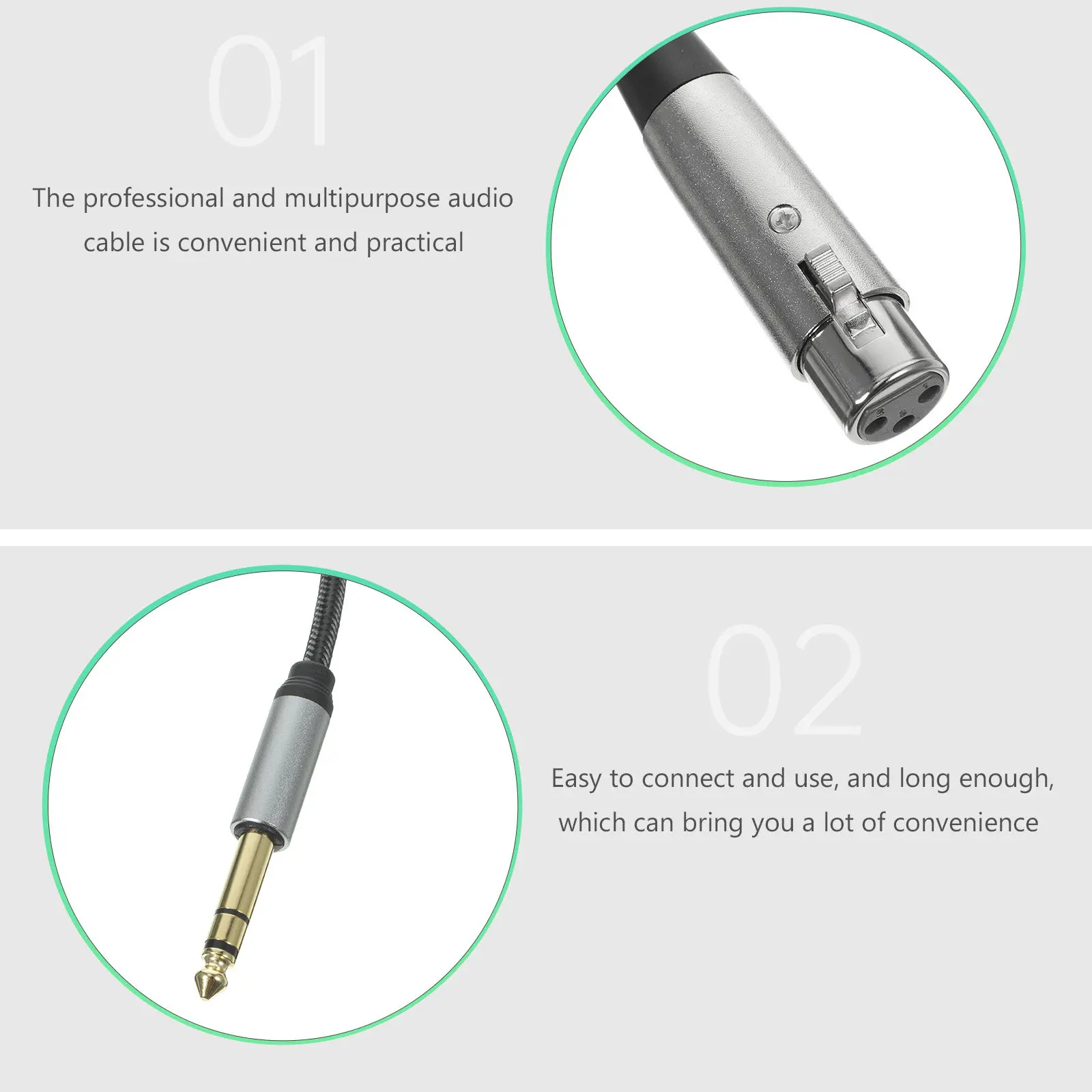 01

The professional and multipurpose audio cable is convenient and practical

02

Easy to connect and use, and long enough, which can bring you a lot of convenience