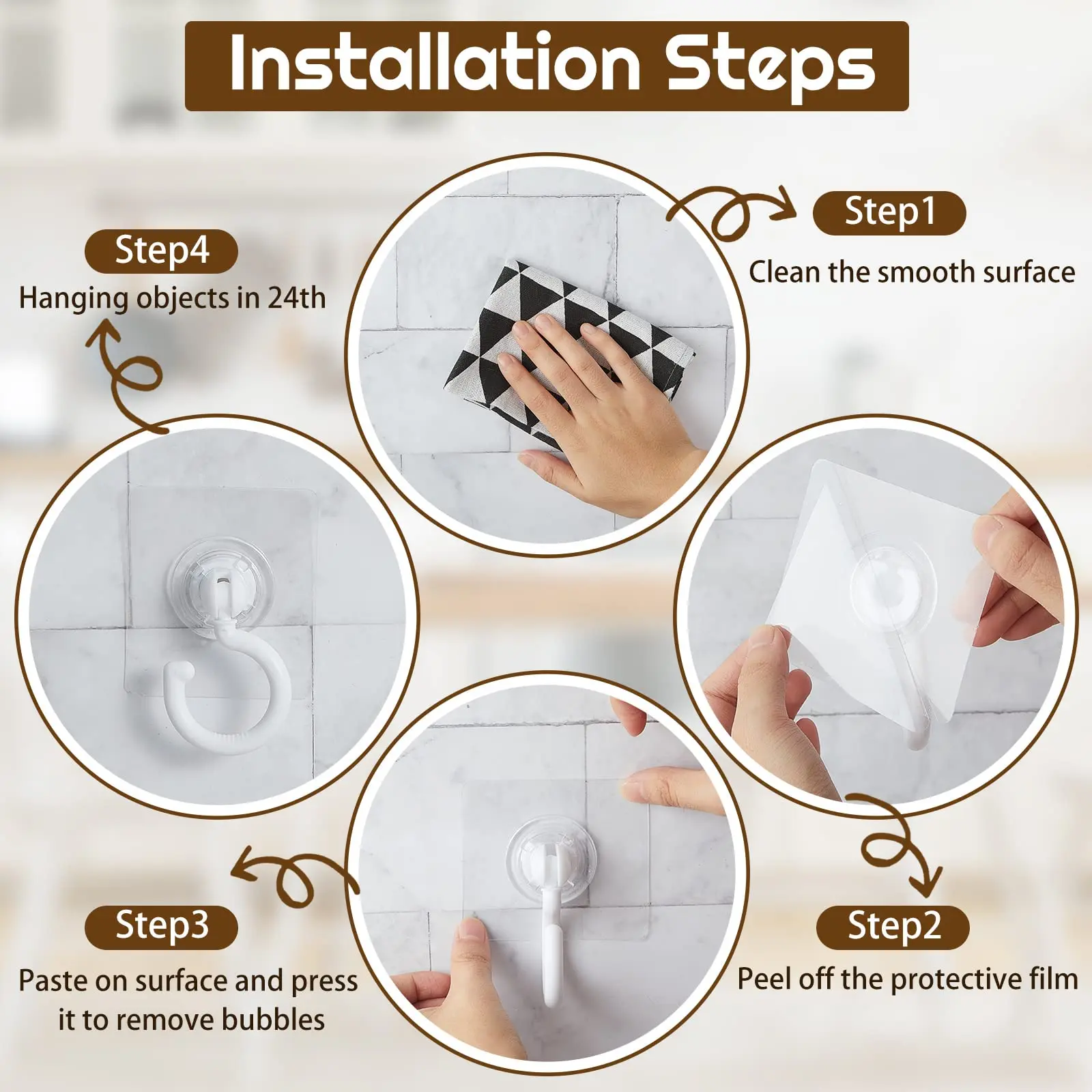 Installation Steps

Step1
Clean the smooth surface

Step2
Peel off the protective film

Step3
Paste on surface and press it to remove bubbles

Step4
Hanging objects in 24th