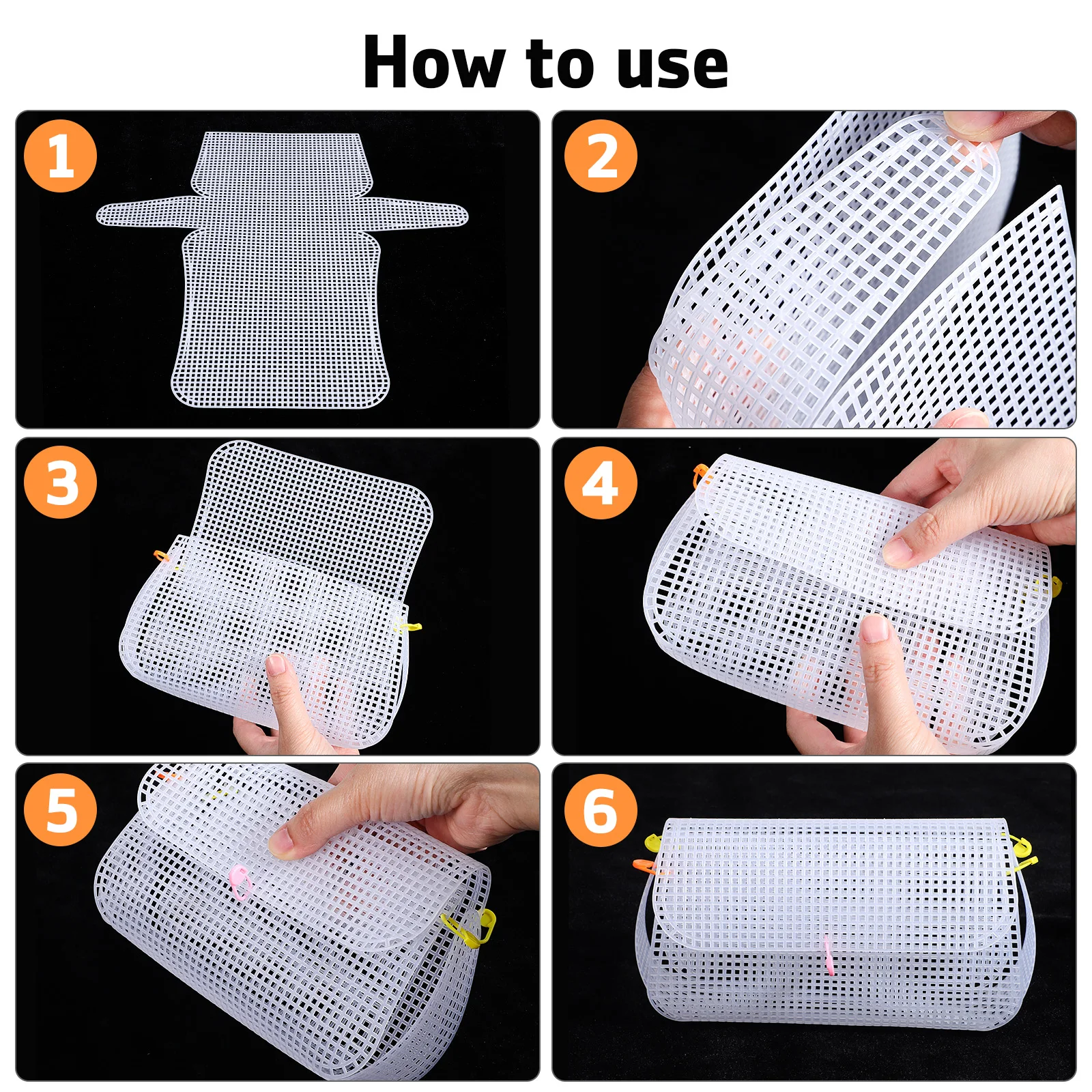 How to use

1

2

3

4

5

6