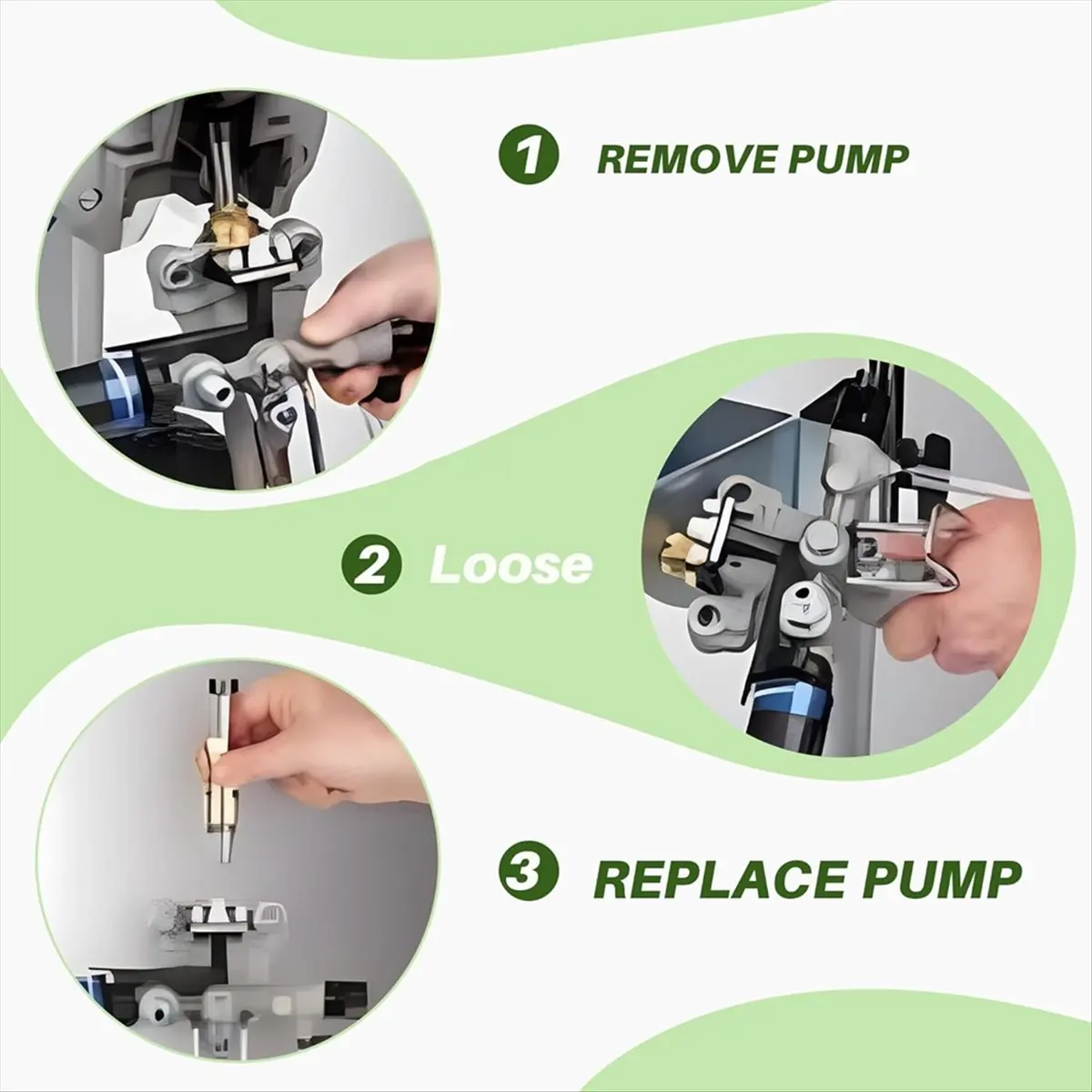 1 REMOVE PUMP

2 Loose

3 REPLACE PUMP