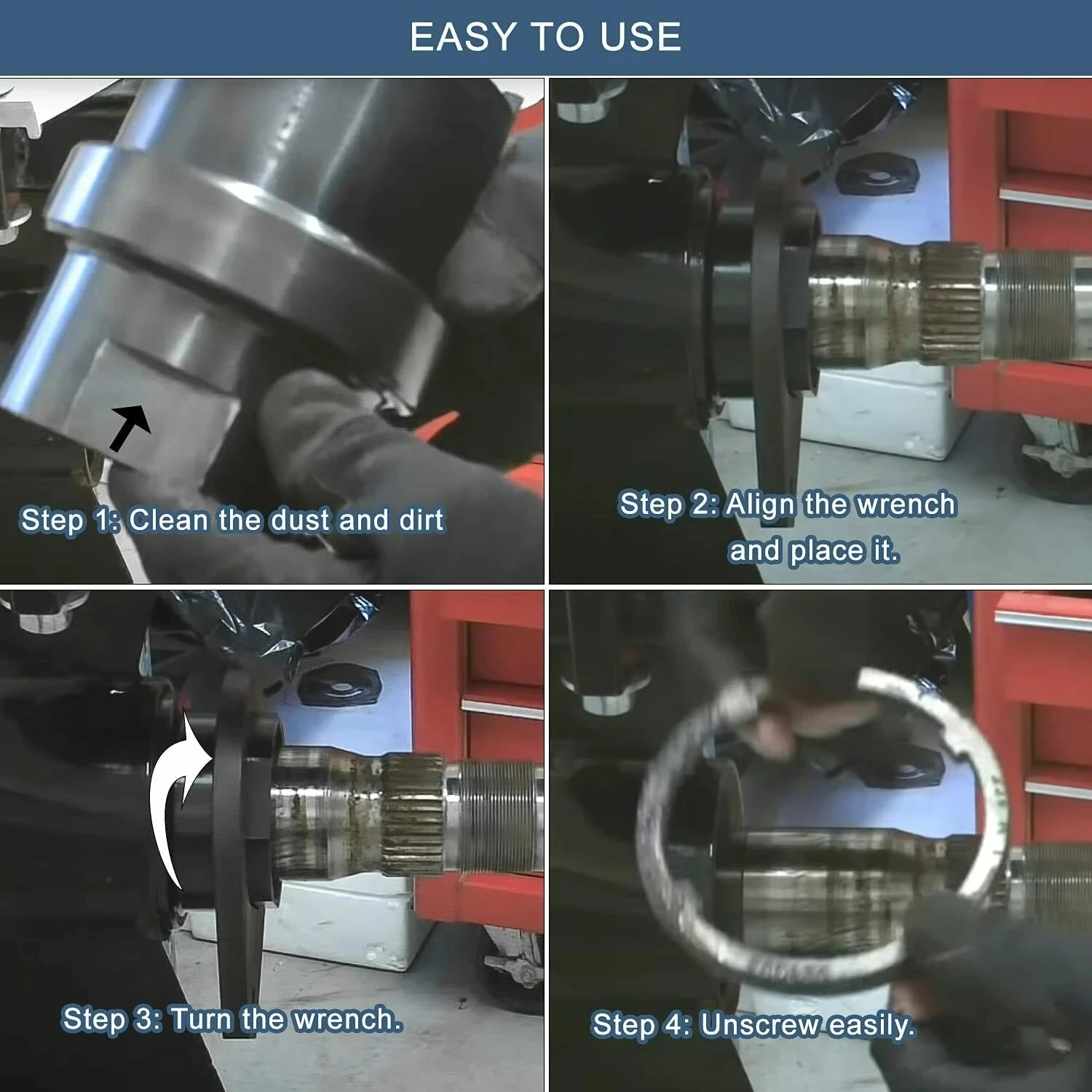 EASY TO USE

Step 1: Clean the dust and dirt

Step 2: Align the wrench and place it.

Step 3: Turn the wrench.

Step 4: Unscrew easily.