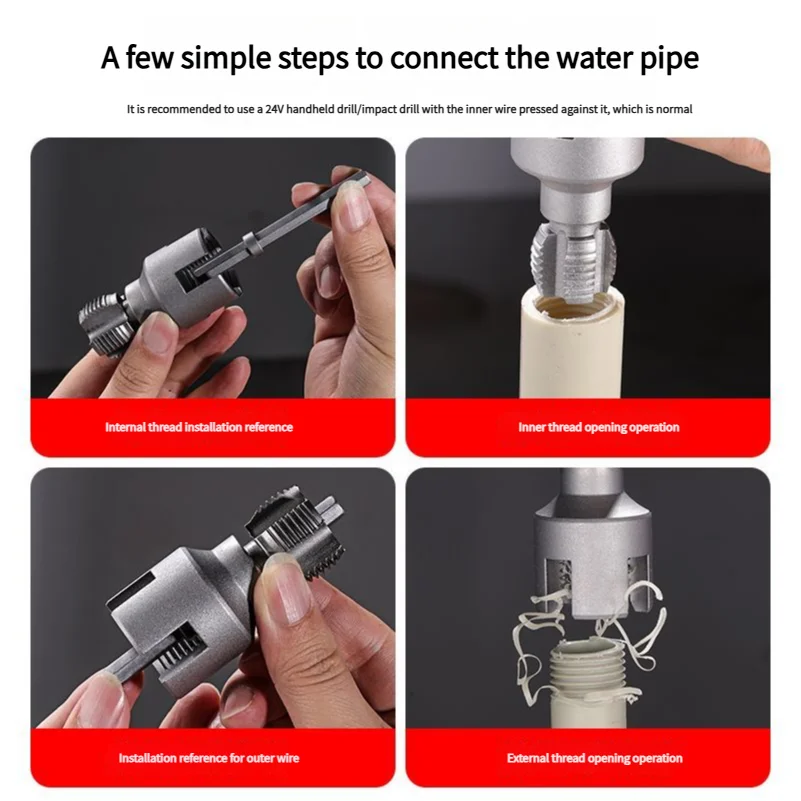 A few simple steps to connect the water pipe

It is recommended to use a 24V handheld drill/impact drill with the inner wire pressed against it, which is normal

Internal thread installation reference

Inner thread opening operation

Installation reference for outer wire

External thread opening operation