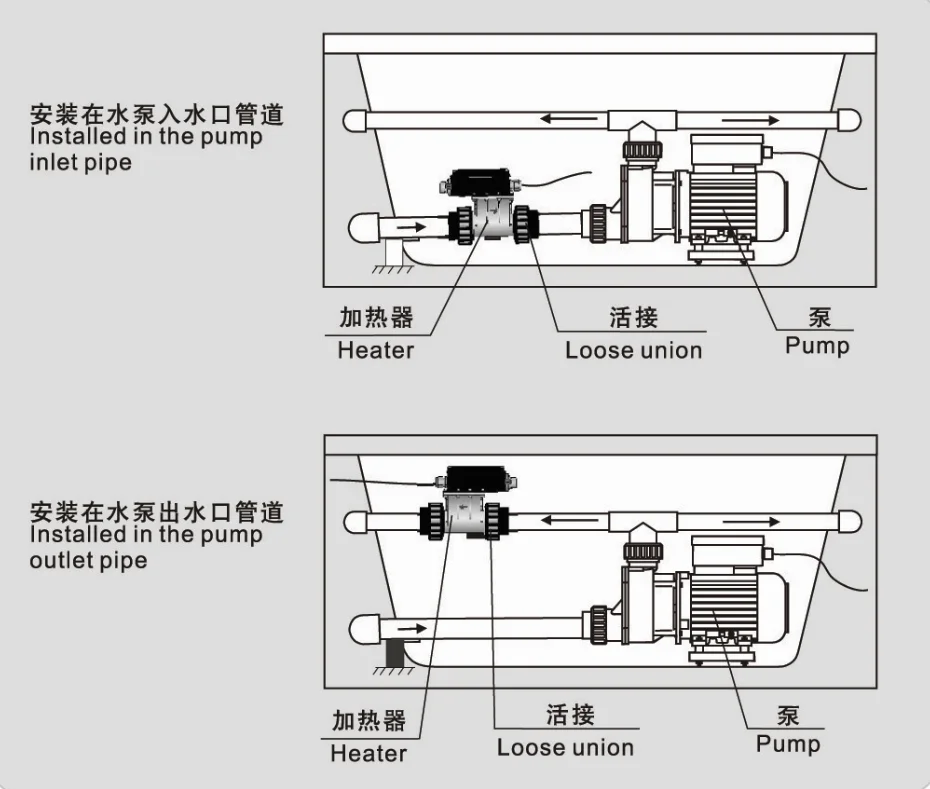 安装在水泵入水口管道
Installed in the pump inlet pipe

加热器
Heater

活接
Loose union

泵
Pump

安装在水泵出水口管道
Installed in the pump outlet pipe

加热器
Heater

活接
Loose union

泵
Pump