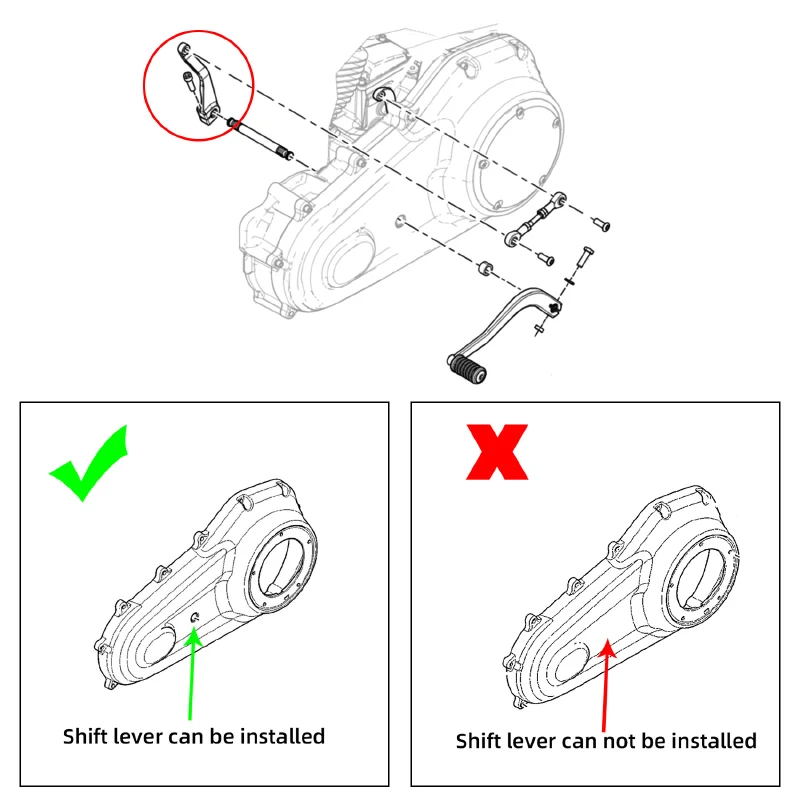 Shift lever can be installed

Shift lever can not be installed