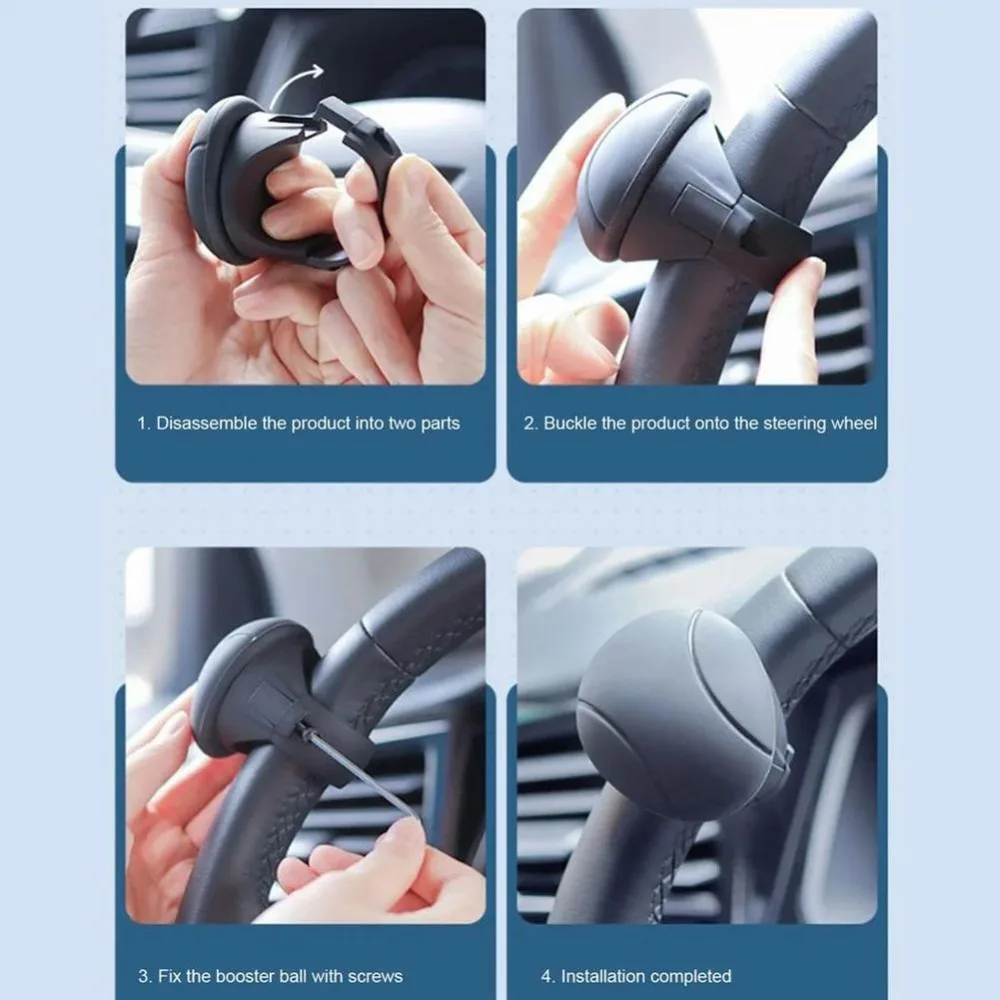 1. Disassemble the product into two parts

2. Buckle the product onto the steering wheel

3. Fix the booster ball with screws

4. Installation completed