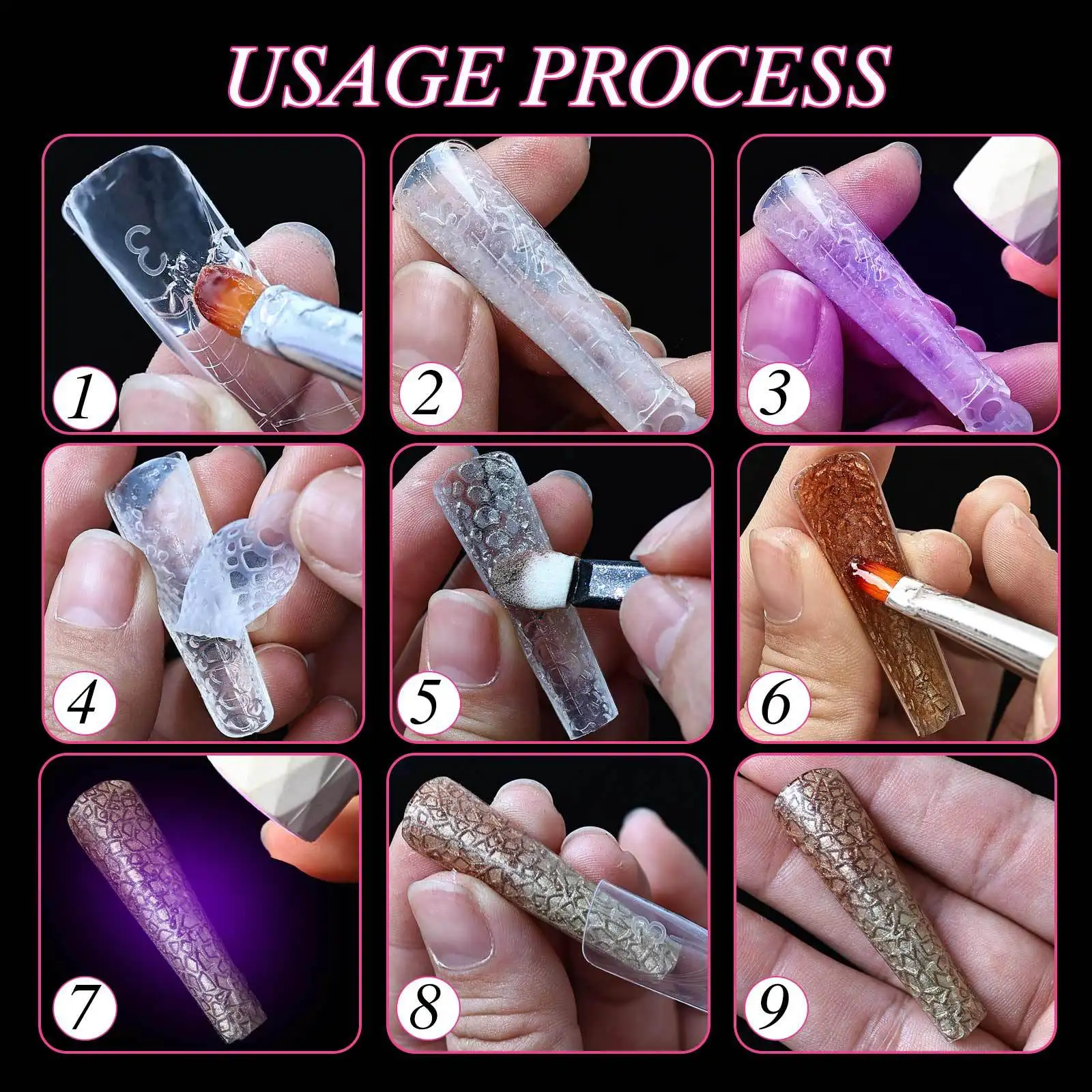 USAGE PROCESS

1

2

3

4

5

6

7

8

9