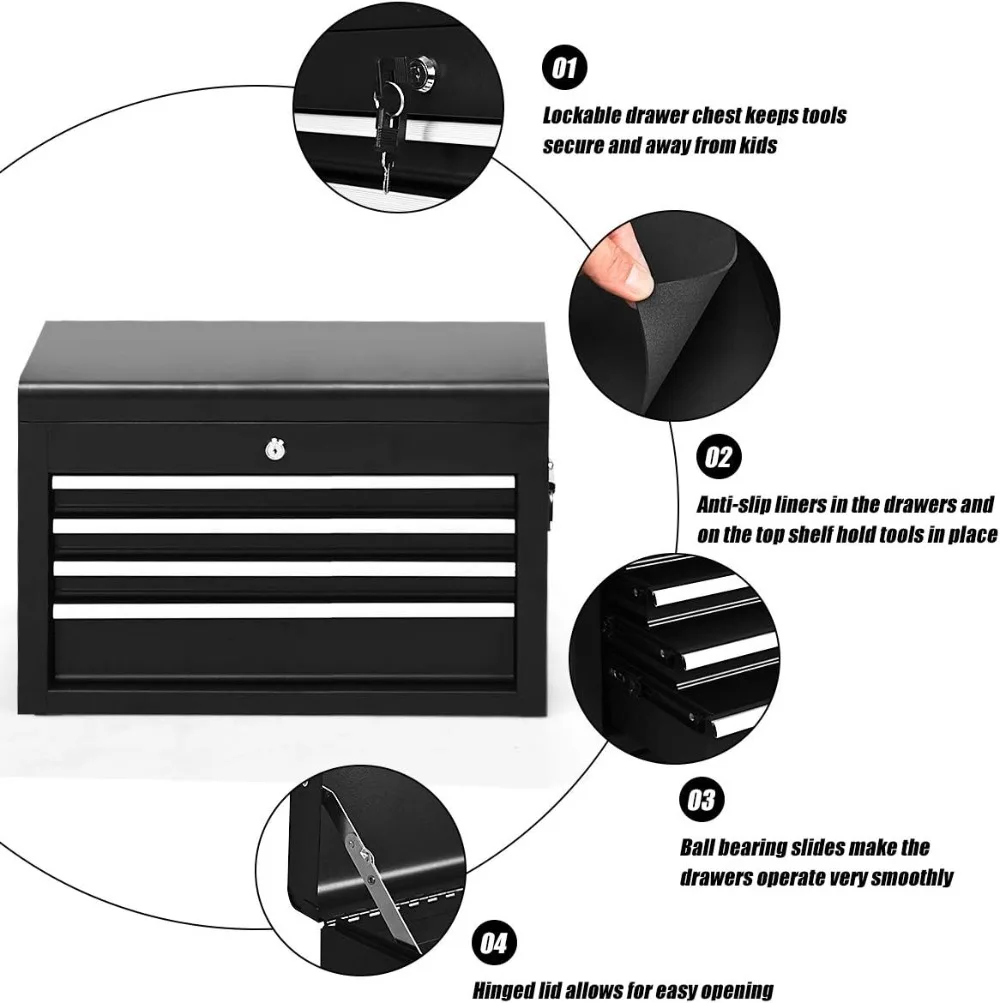 01

Lockable drawer chest keeps tools secure and away from kids

02

Anti-slip liners in the drawers and on the top shelf hold tools in place

03

Ball bearing slides make the drawers operate very smoothly

04

Hinged lid allows for easy opening