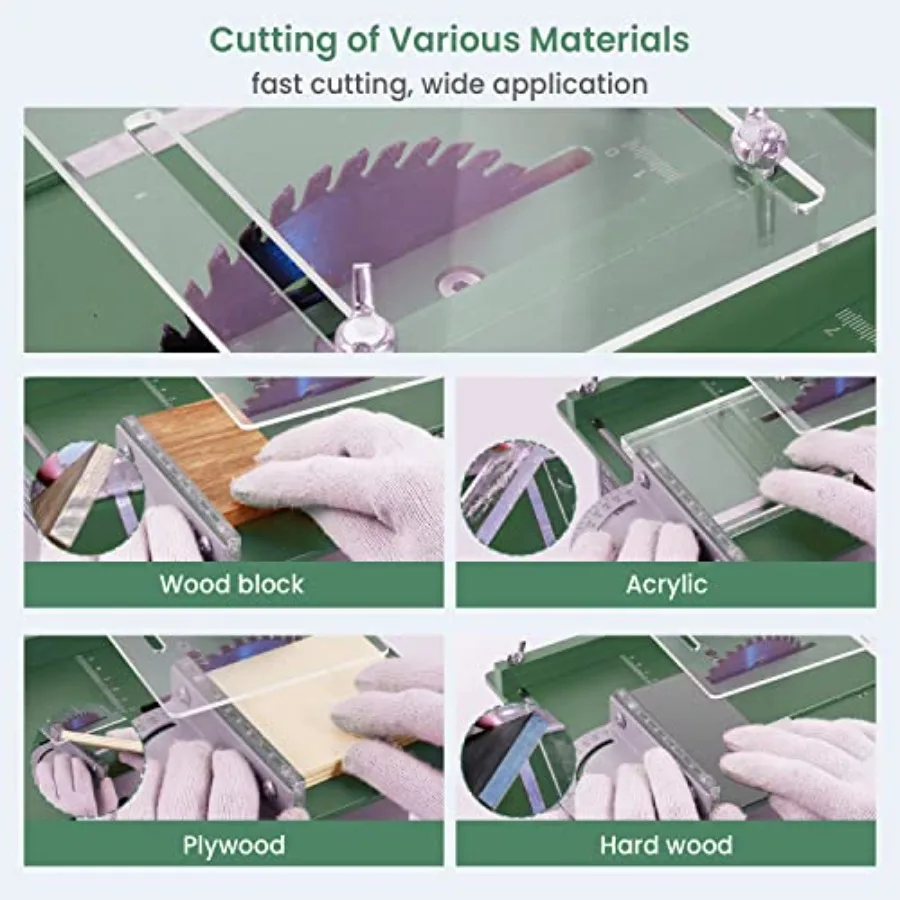 Cutting of Various Materials
fast cutting, wide application

Wood block

Acrylic

Plywood

Hard wood