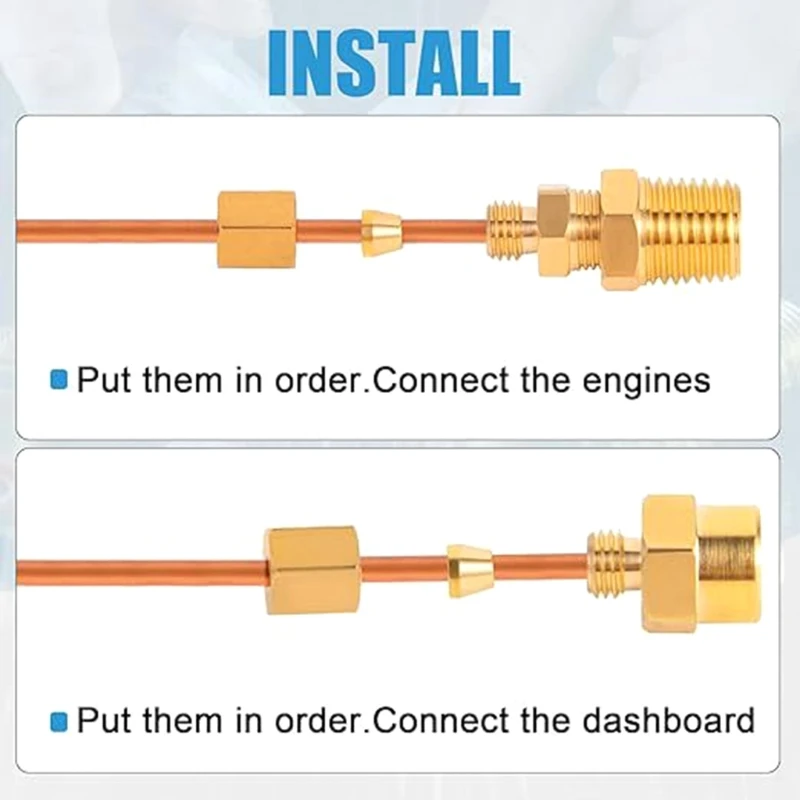 INSTALL

Put them in order.Connect the engines

Put them in order.Connect the dashboard