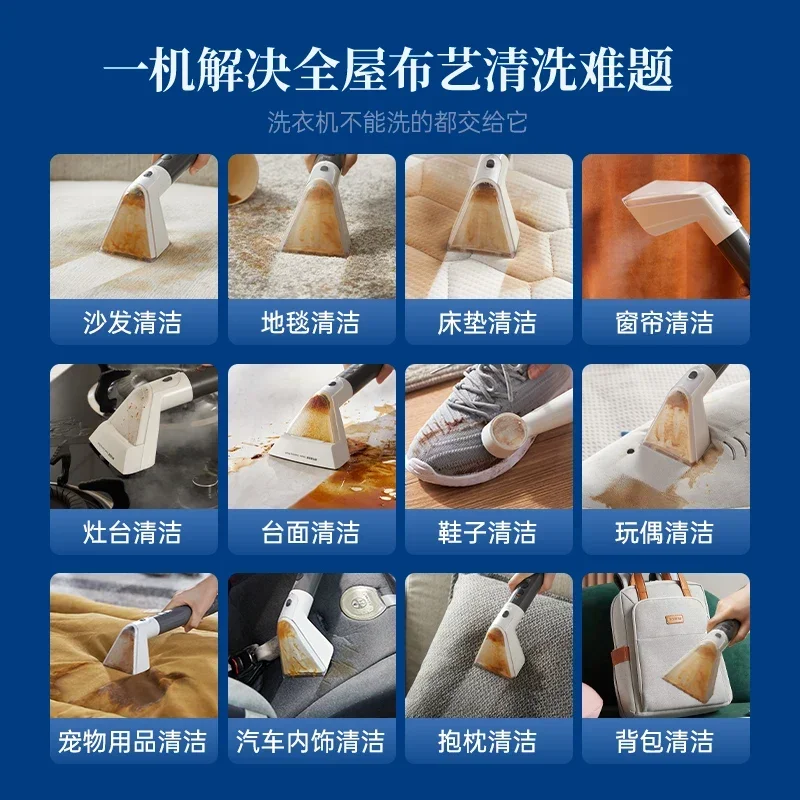 一机解决全屋布艺清洗难题

洗衣机不能洗的都交给它

沙发清洁

地毯清洁

床垫清洁

窗帘清洁

灶台清洁

台面清洁

鞋子清洁

玩偶清洁

宠物用品清洁

汽车内饰清洁

抱枕清洁

背包清洁