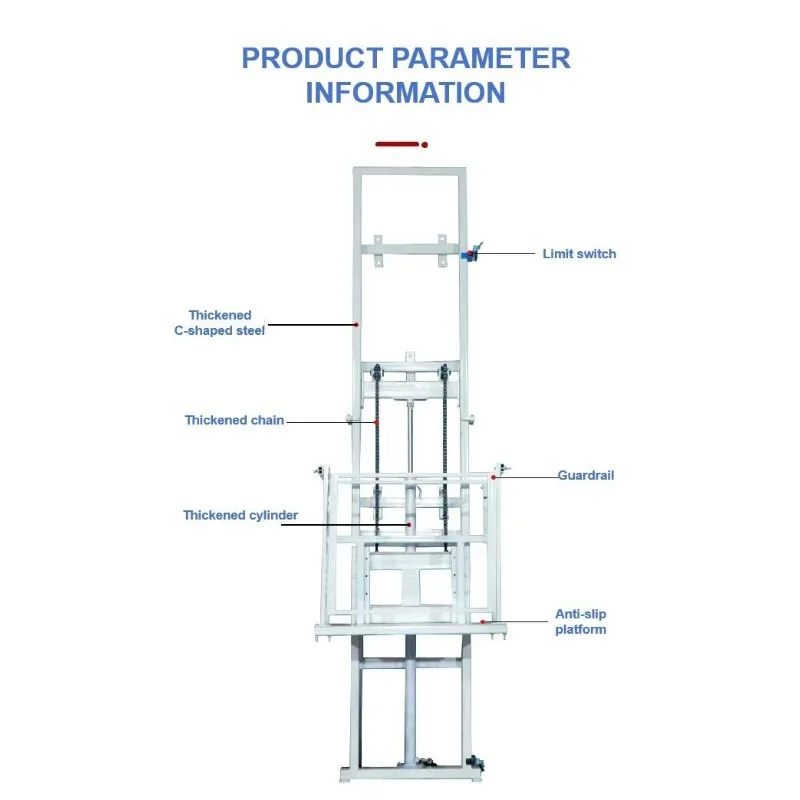 PRODUCT PARAMETER INFORMATION

Limit switch

Thickened C-shaped steel

Thickened chain

Guardrail

Thickened cylinder

Anti-slip platform