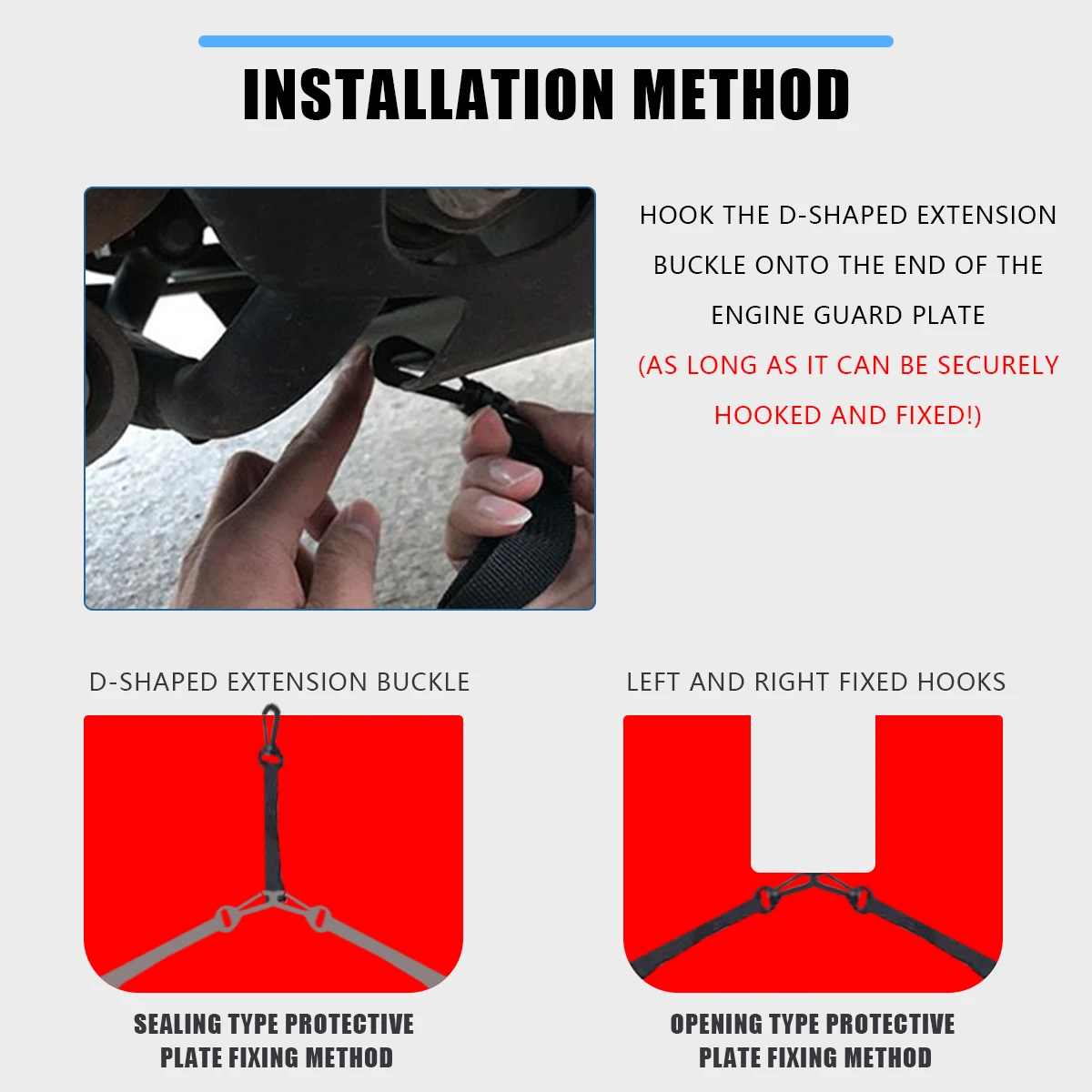 INSTALLATION METHOD

HOOK THE D-SHAPED EXTENSION BUCKLE ONTO THE END OF THE ENGINE GUARD PLATE
(AS LONG AS IT CAN BE SECURELY HOOKED AND FIXED!)

D-SHAPED EXTENSION BUCKLE

SEALING TYPE PROTECTIVE PLATE FIXING METHOD

LEFT AND RIGHT FIXED HOOKS

OPENING TYPE PROTECTIVE PLATE FIXING METHOD