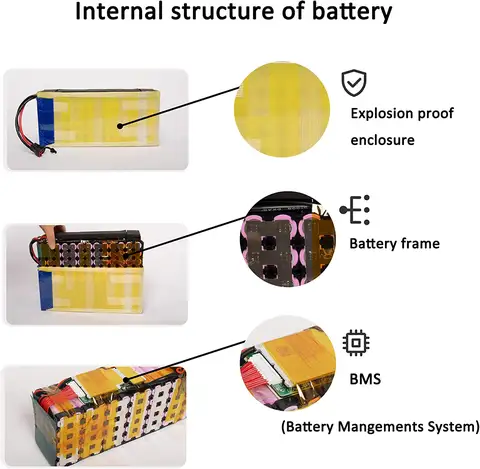 Internal structure of battery

Explosion proof enclosure

Battery frame

BMS

(Battery Mangements System)