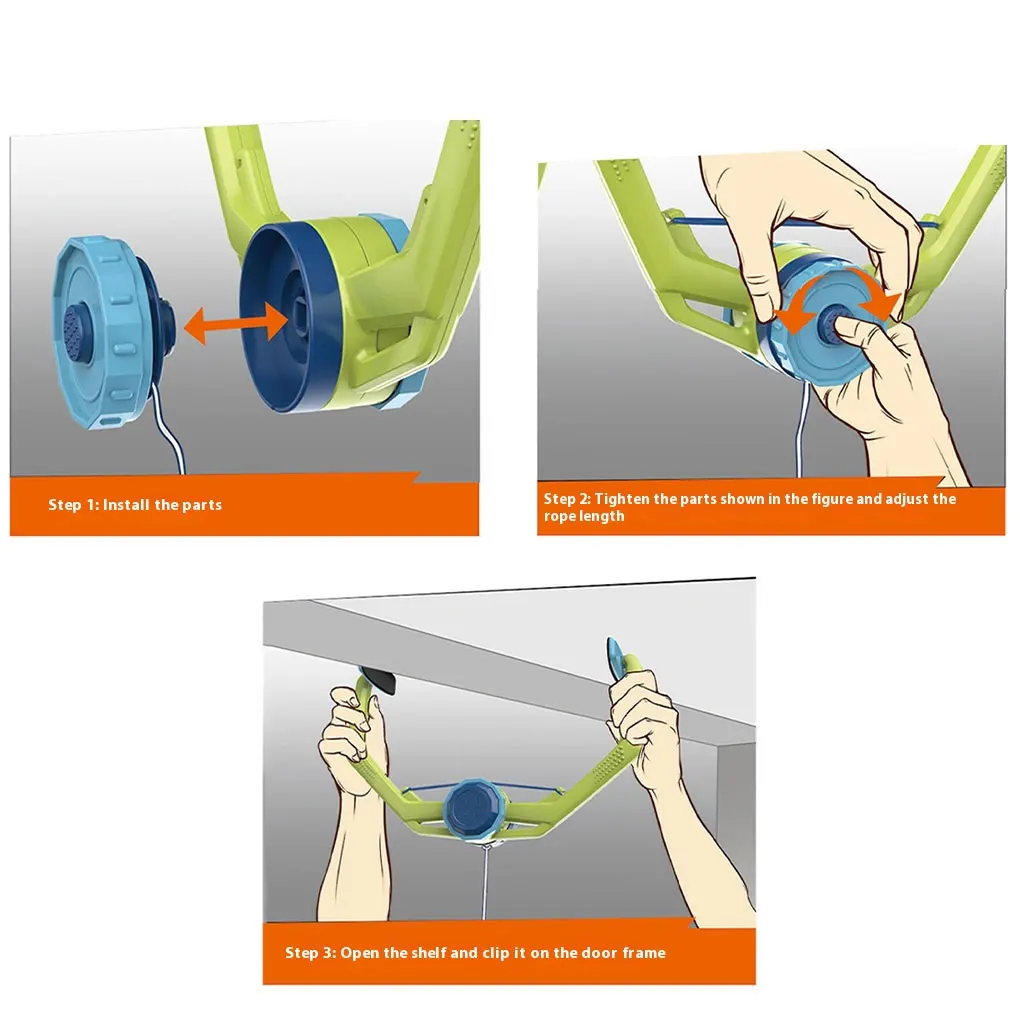 Step 1: Install the parts

Step 2: Tighten the parts shown in the figure and adjust the rope length

Step 3: Open the shelf and clip it on the door frame