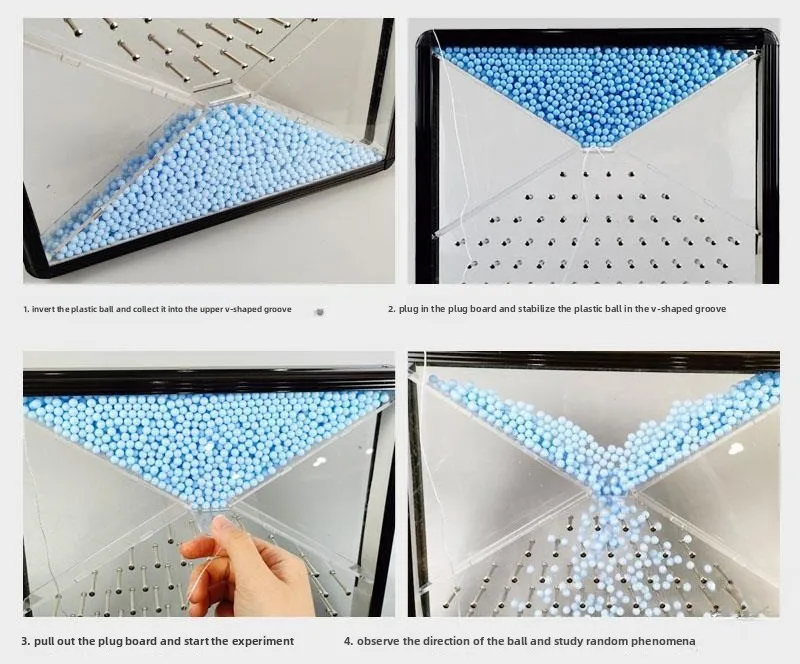 1. invert the plastic ball and collect it into the upper v-shaped groove

2. plug in the plug board and stabilize the plastic ball in the v-shaped groove

3. pull out the plug board and start the experiment

4. observe the direction of the ball and study random phenomena