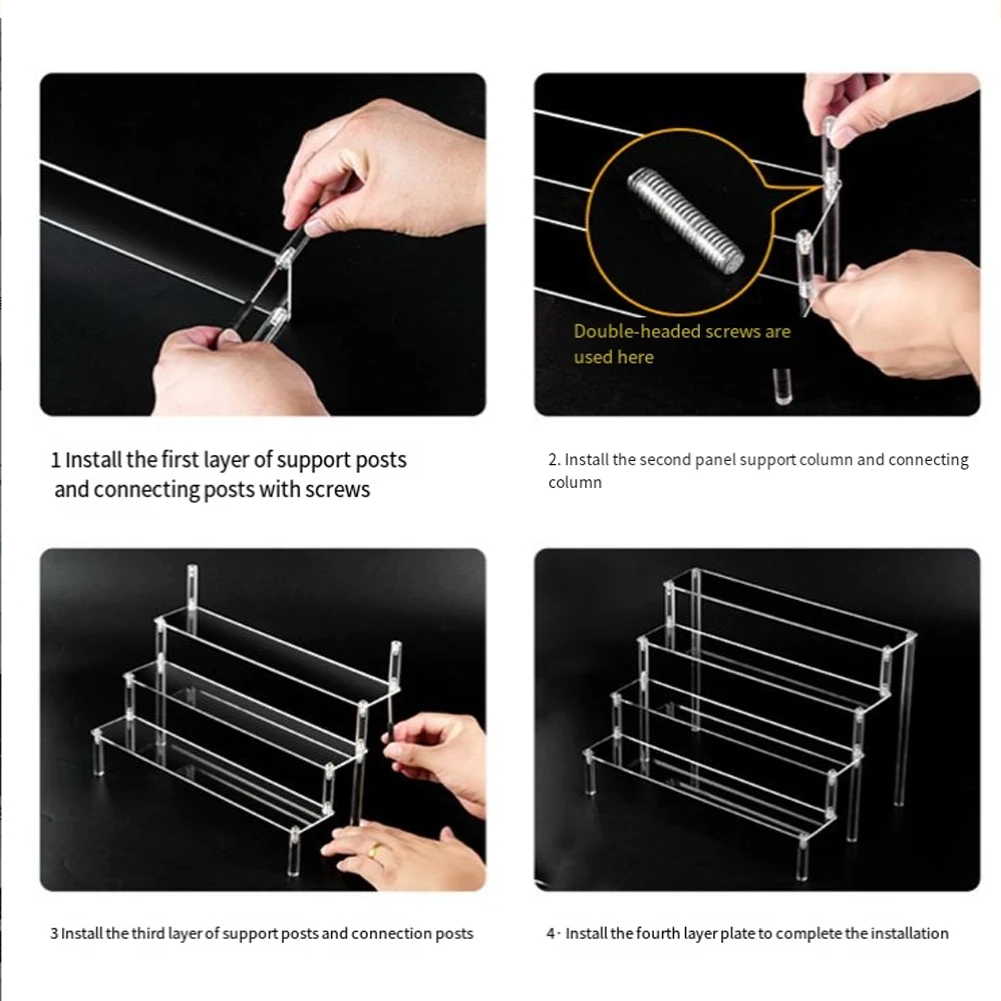 Double-headed screws are used here

1 Install the first layer of support posts and connecting posts with screws

2. Install the second panel support column and connecting column

3 Install the third layer of support posts and connection posts

4· Install the fourth layer plate to complete the installation