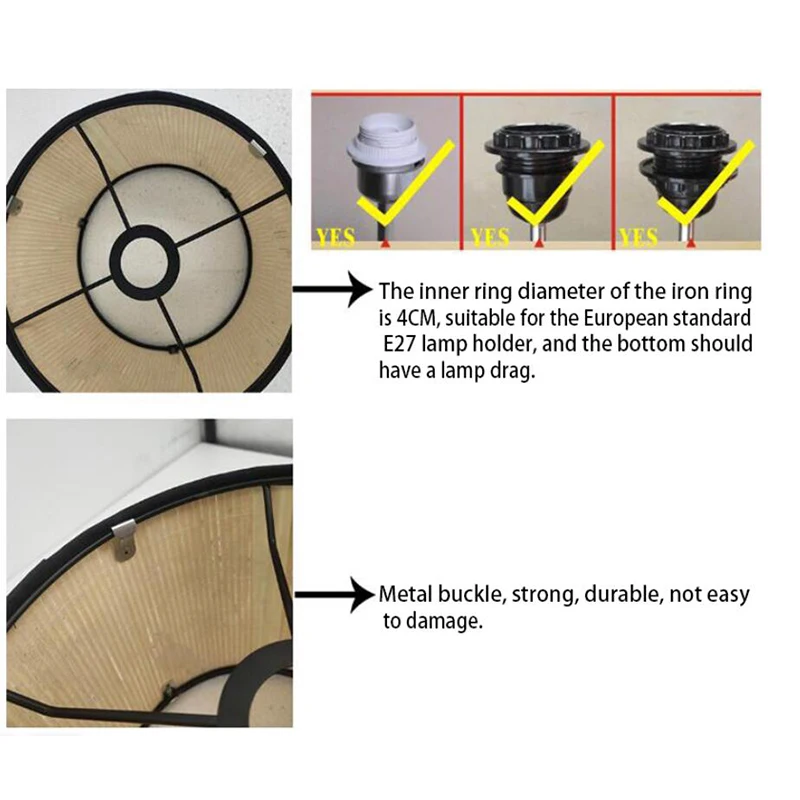 YES YES YES

The inner ring diameter of the iron ring is 4CM, suitable for the European standard E27 lamp holder, and the bottom should have a lamp drag.

Metal buckle, strong, durable, not easy to damage.