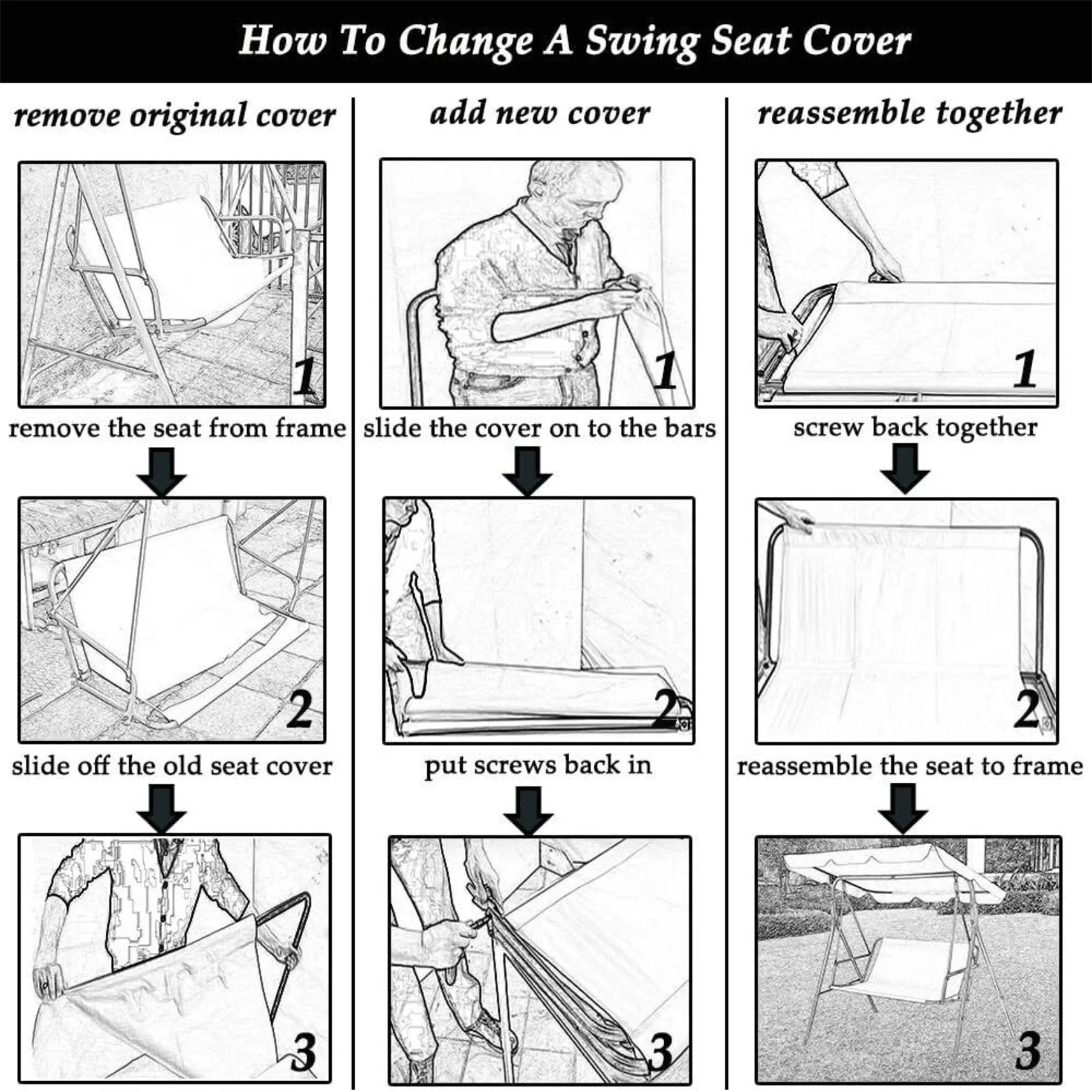 How To Change A Swing Seat Cover

remove original cover

1

remove the seat from frame

2

slide off the old seat cover

3

add new cover

1

slide the cover on to the bars

2

put screws back in

3

reassemble together

1

screw back together

2

reassemble the seat to frame

3