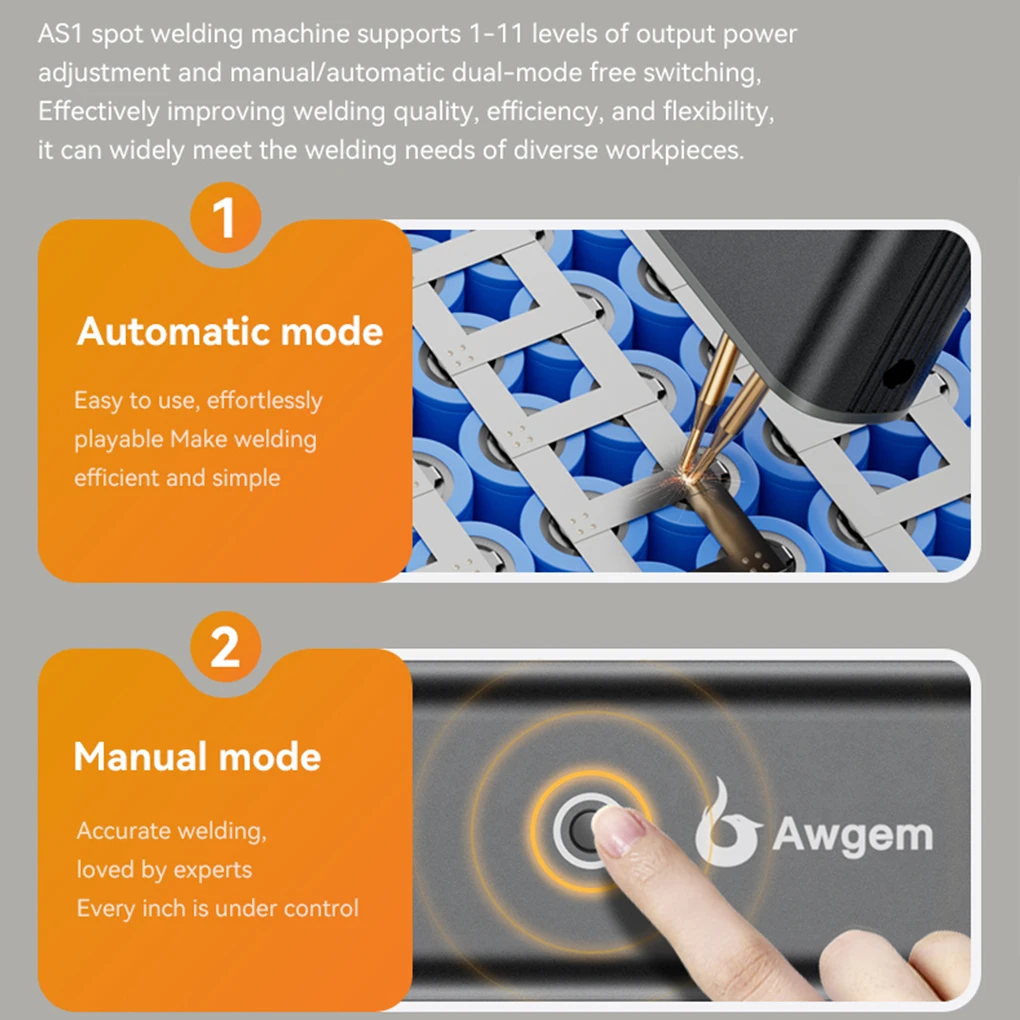 AS1 spot welding machine supports 1-11 levels of output power adjustment and manual/automatic dual-mode free switching, Effectively improving welding quality, efficiency, and flexibility, it can widely meet the welding needs of diverse workpieces.

1

Automatic mode

Easy to use, effortlessly playable Make welding efficient and simple

2

Manual mode

Accurate welding, loved by experts Every inch is under control

Awgem