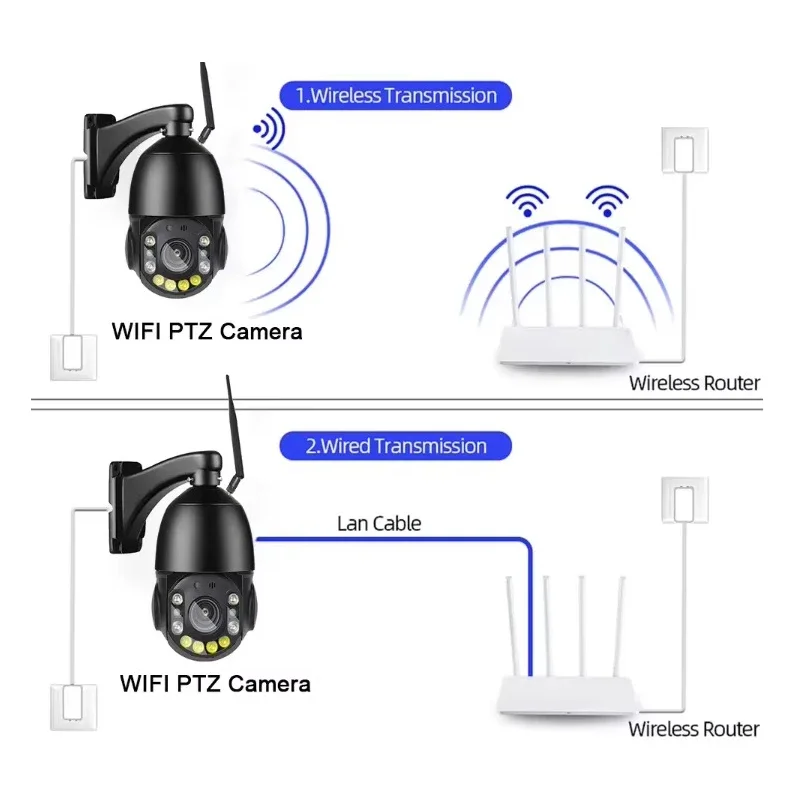 1.Wireless Transmission

WIFI PTZ Camera

Wireless Router

2.Wired Transmission

Lan Cable

WIFI PTZ Camera

Wireless Router