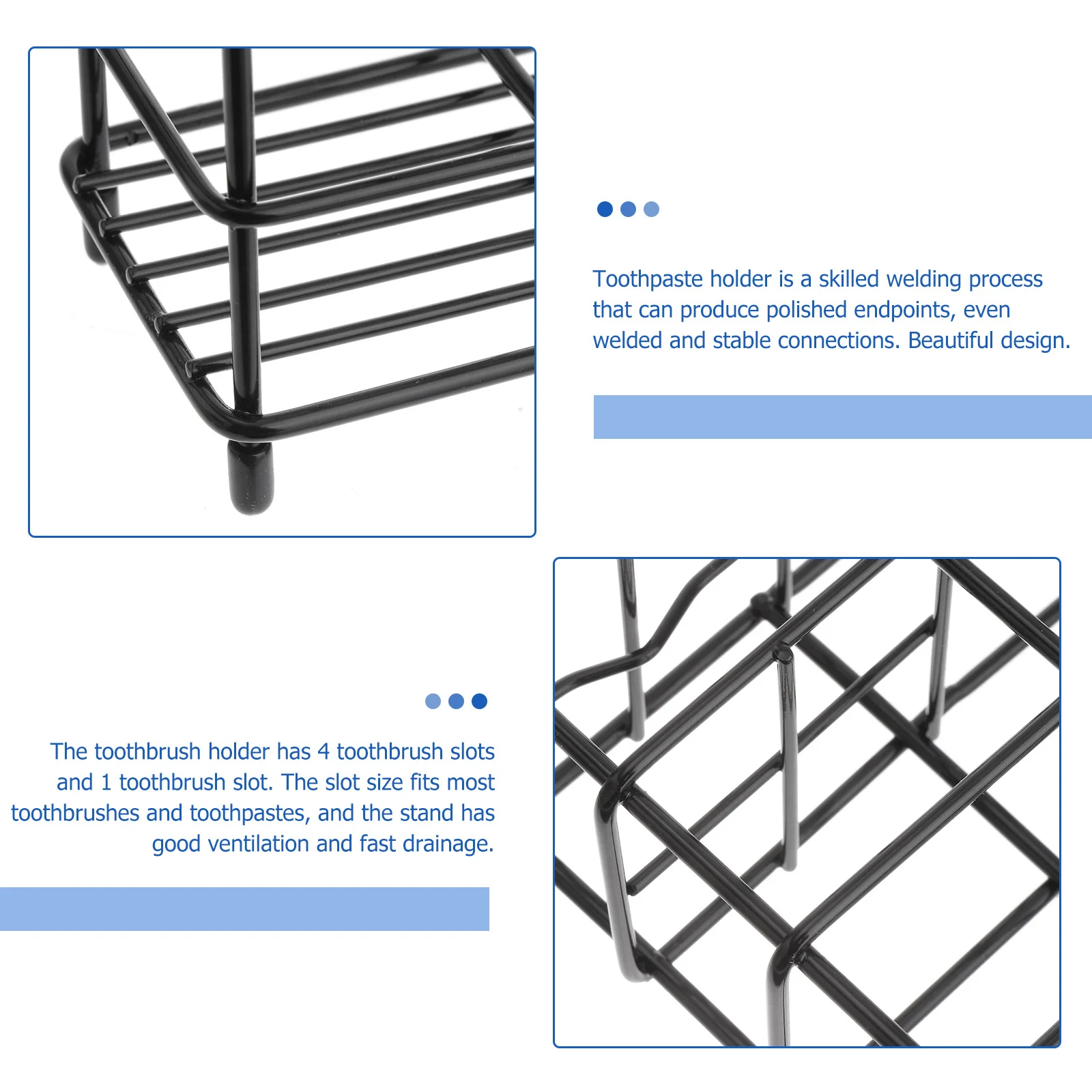 Toothpaste holder is a skilled welding process that can produce polished endpoints, even welded and stable connections. Beautiful design.

The toothbrush holder has 4 toothbrush slots and 1 toothbrush slot. The slot size fits most toothbrushes and toothpastes, and the stand has good ventilation and fast drainage.