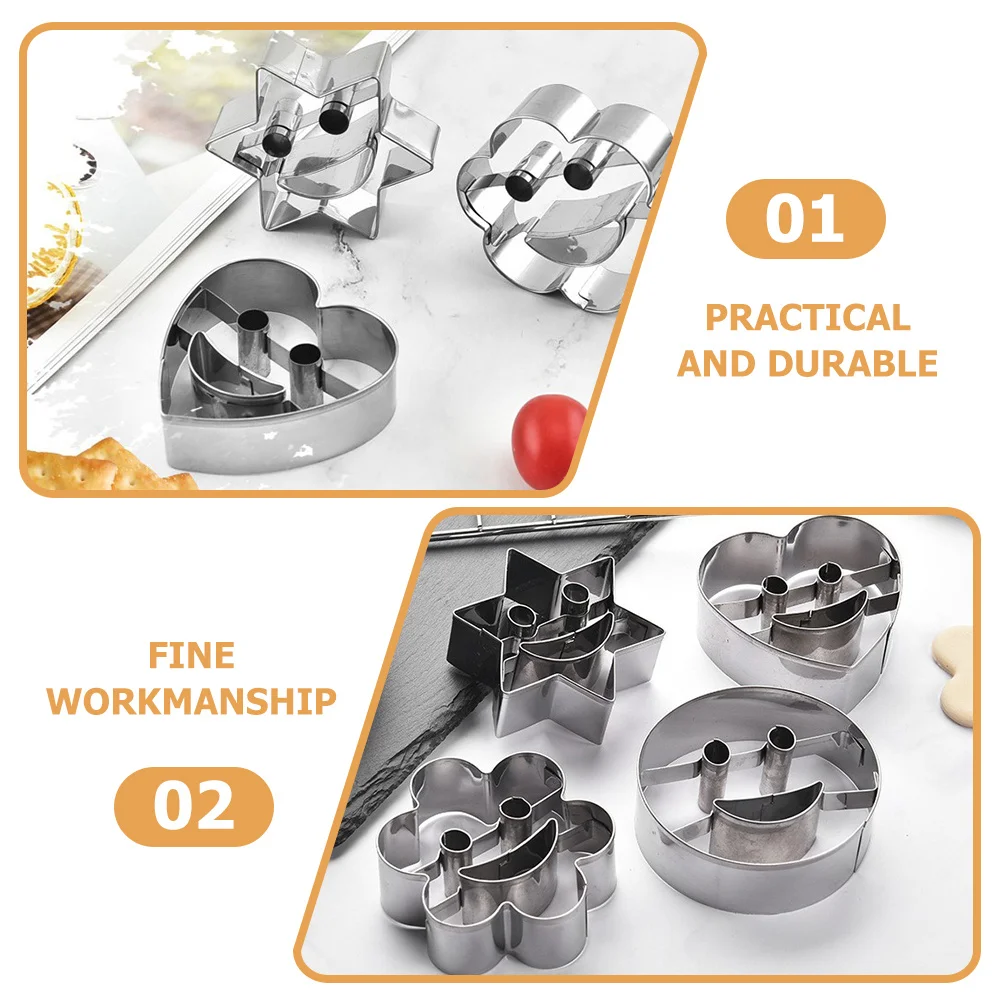 01

PRACTICAL AND DURABLE

FINE WORKMANSHIP

02