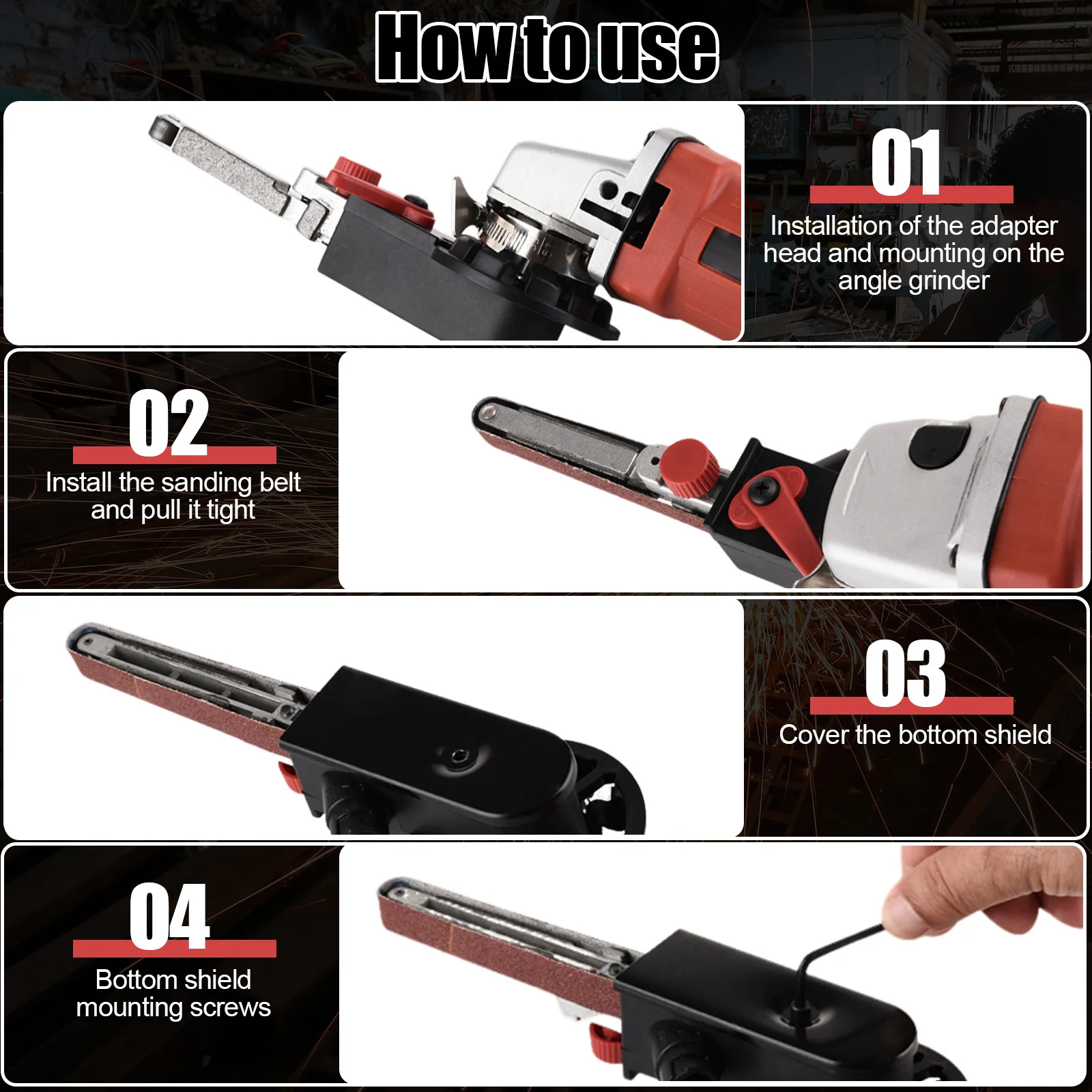 How to use

01
Installation of the adapter head and mounting on the angle grinder

02
Install the sanding belt and pull it tight

03
Cover the bottom shield

04
Bottom shield mounting screws