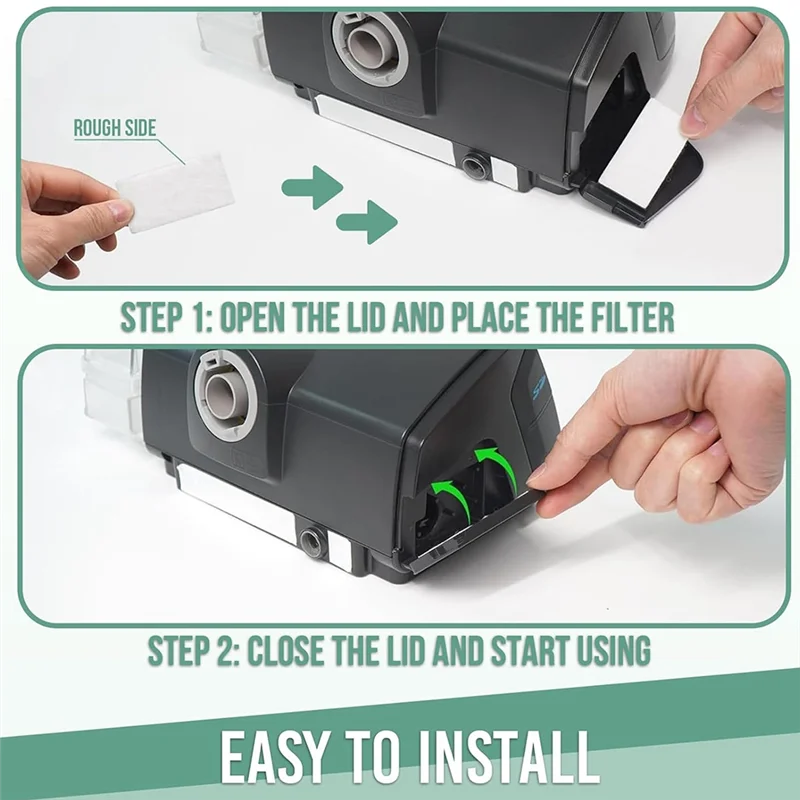 ROUGH SIDE

STEP 1: OPEN THE LID AND PLACE THE FILTER

STEP 2: CLOSE THE LID AND START USING

EASY TO INSTALL