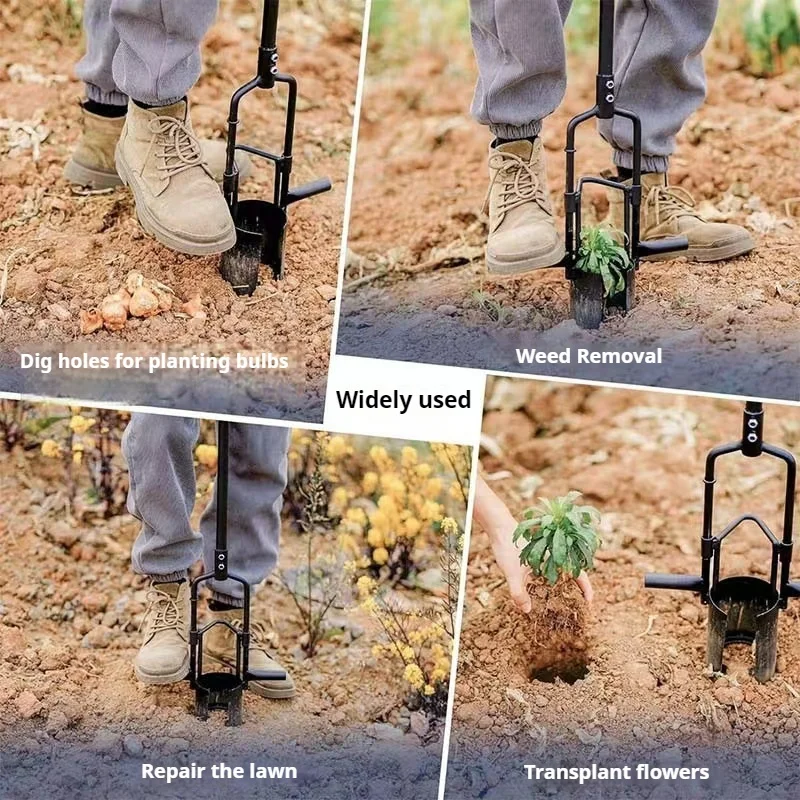 Dig holes for planting bulbs

Weed Removal

Widely used

Repair the lawn

Transplant flowers