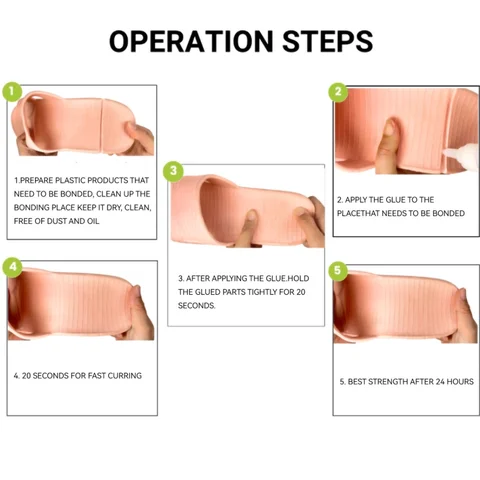 OPERATION STEPS

1

1.PREPARE PLASTIC PRODUCTS THAT NEED TO BE BONDED, CLEAN UP THE BONDING PLACE KEEP IT DRY, CLEAN, FREE OF DUST AND OIL

2

2. APPLY THE GLUE TO THE PLACETHAT NEEDS TO BE BONDED

3

3. AFTER APPLYING THE GLUE.HOLD THE GLUED PARTS TIGHTLY FOR 20 SECONDS.

4

4. 20 SECONDS FOR FAST CURRING

5

5. BEST STRENGTH AFTER 24 HOURS