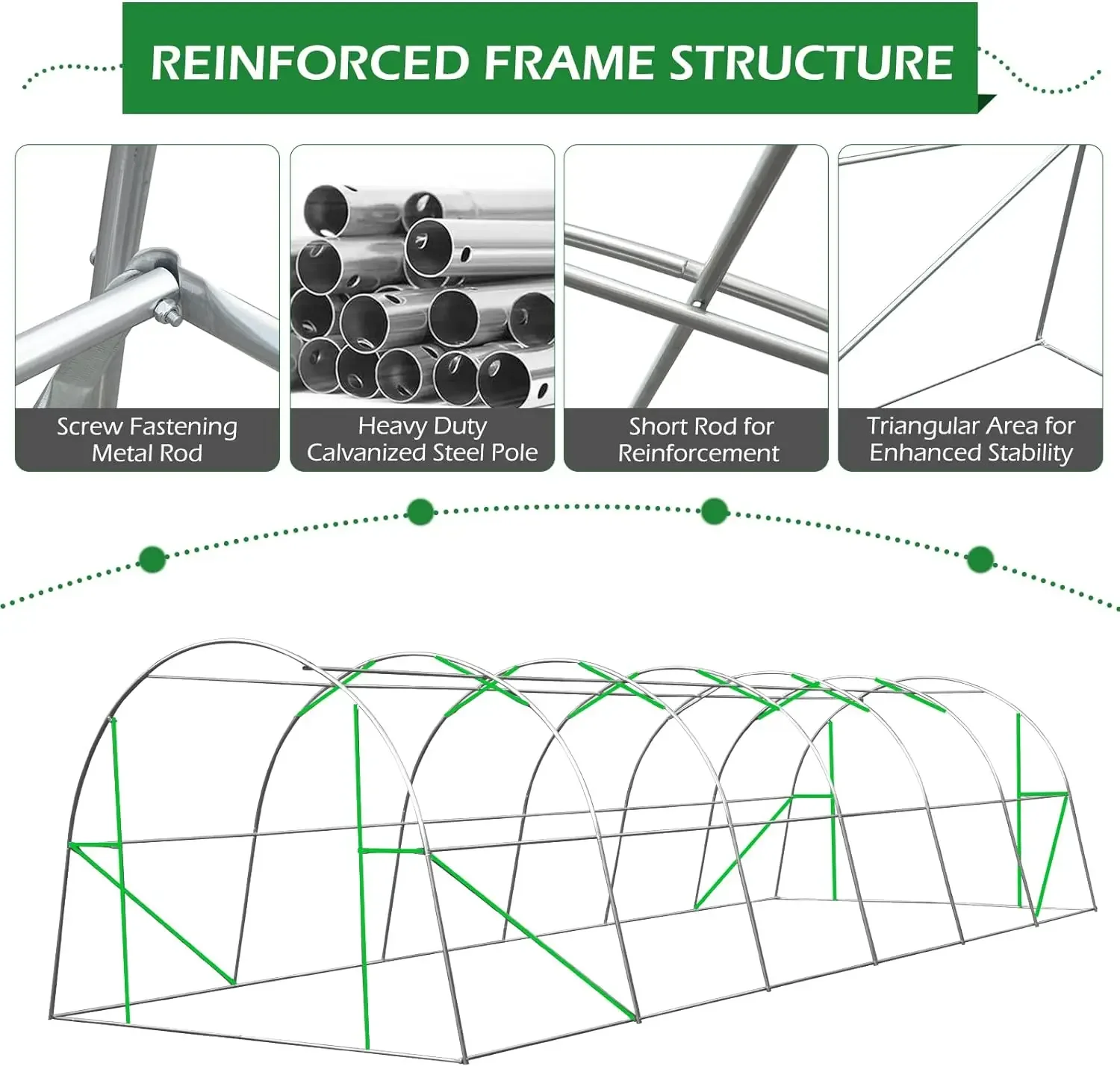 REINFORCED FRAME STRUCTURE

Screw Fastening Metal Rod

Heavy Duty Calvanized Steel Pole

Short Rod for Reinforcement

Triangular Area for Enhanced Stability