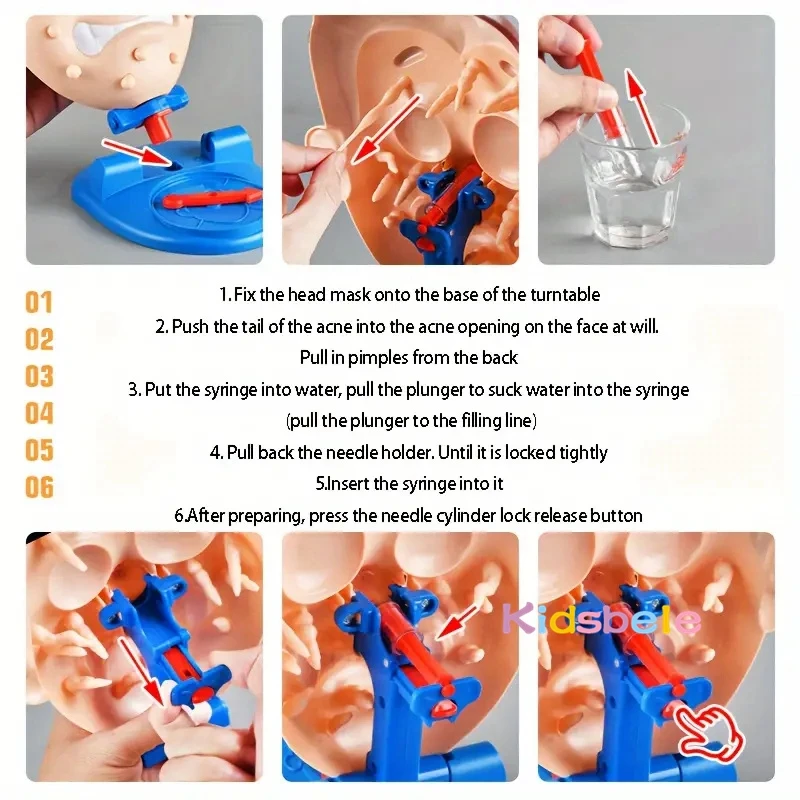 01
02
03
04
05
06

1. Fix the head mask onto the base of the turntable
2. Push the tail of the acne into the acne opening on the face at will. Pull in pimples from the back
3. Put the syringe into water, pull the plunger to suck water into the syringe (pull the plunger to the filling line)
4. Pull back the needle holder. Until it is locked tightly
5.Insert the syringe into it
6.After preparing, press the needle cylinder lock release button

Kidsbele