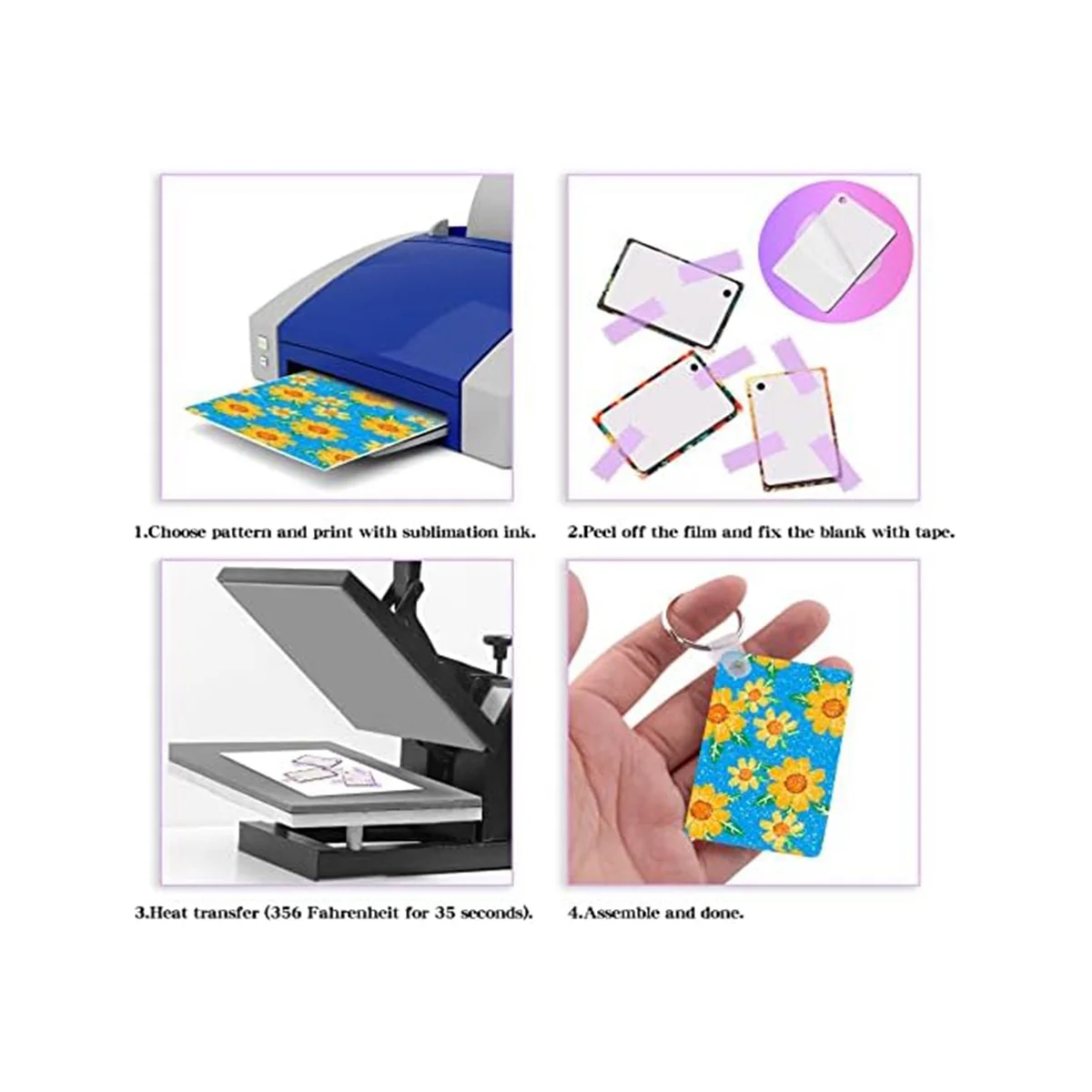 1.Choose pattern and print with sublimation ink.

2.Peel off the film and fix the blank with tape.

3.Heat transfer (356 Fahrenheit for 35 seconds).

4.Assemble and done.