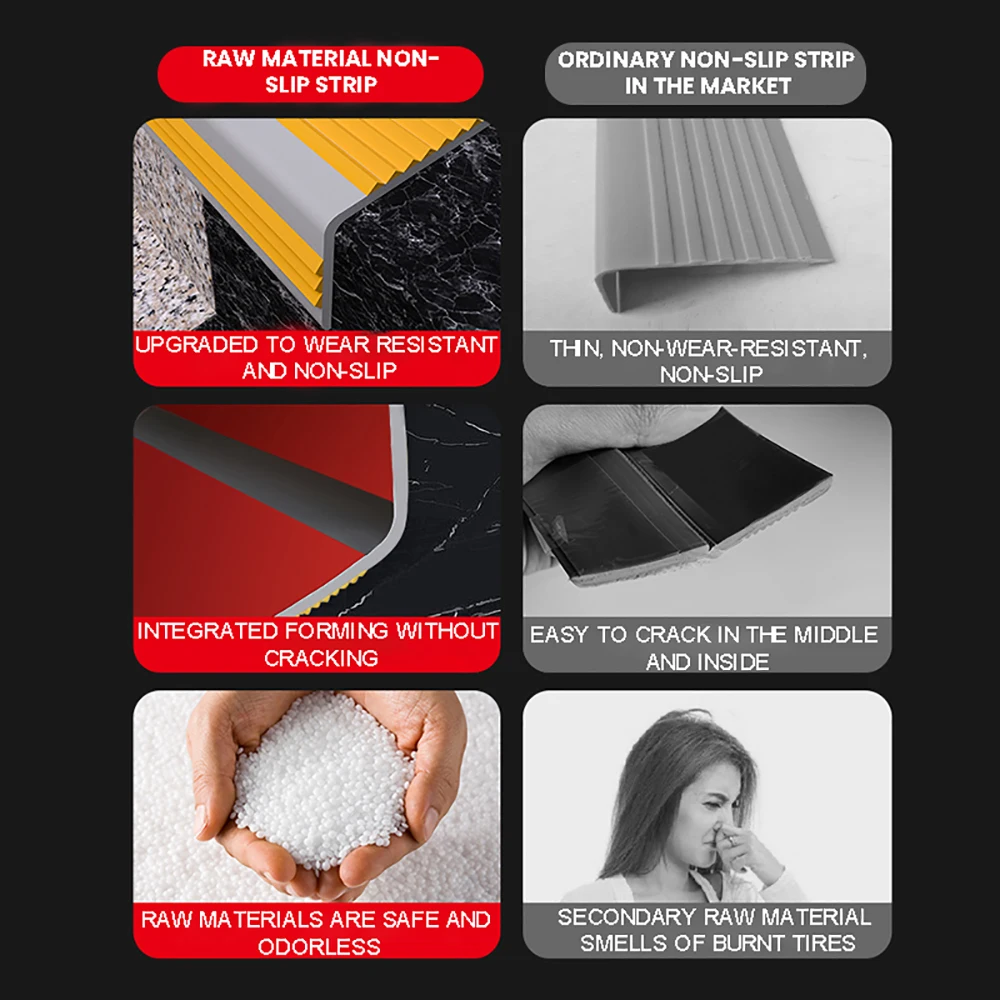 RAW MATERIAL NON-SLIP STRIP

UPGRADED TO WEAR RESISTANT AND NON-SLIP

INTEGRATED FORMING WITHOUT CRACKING

RAW MATERIALS ARE SAFE AND ODORLESS

ORDINARY NON-SLIP STRIP IN THE MARKET

THIN, NON-WEAR-RESISTANT, NON-SLIP

EASY TO CRACK IN THE MIDDLE AND INSIDE

SECONDARY RAW MATERIAL SMELLS OF BURNT TIRES