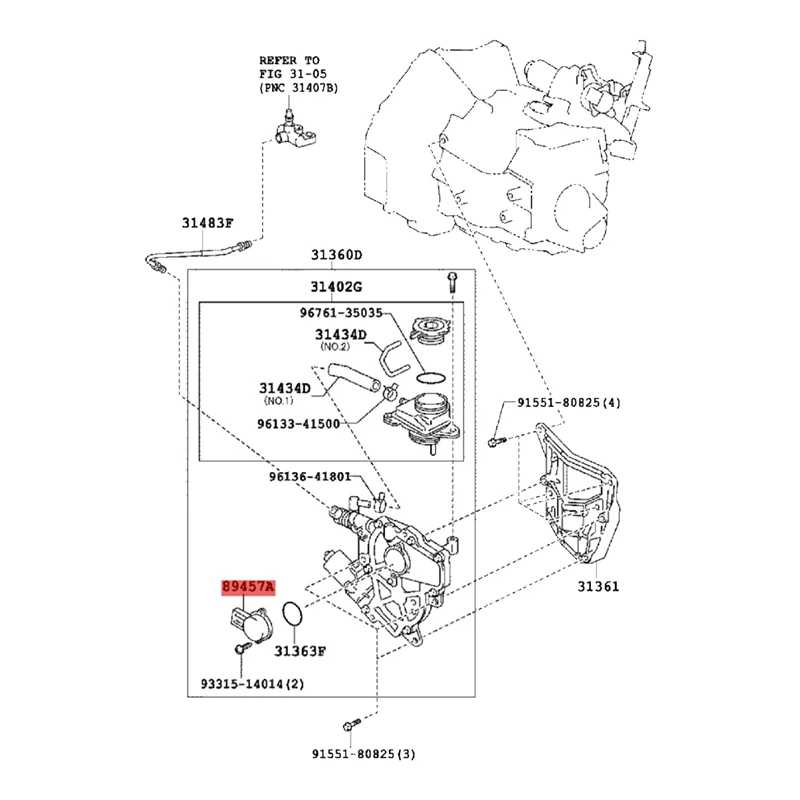 REFER TO
FIG 31-05
(PNC 31407B)

31483F

31360D

31402G

96761-35035

31434D
(NO.2)

31434D
(NO.1)

96133-41500

91551-80825(4)

96136-41801

89457A

31363F

31361

93315-14014(2)

91551-80825(3)