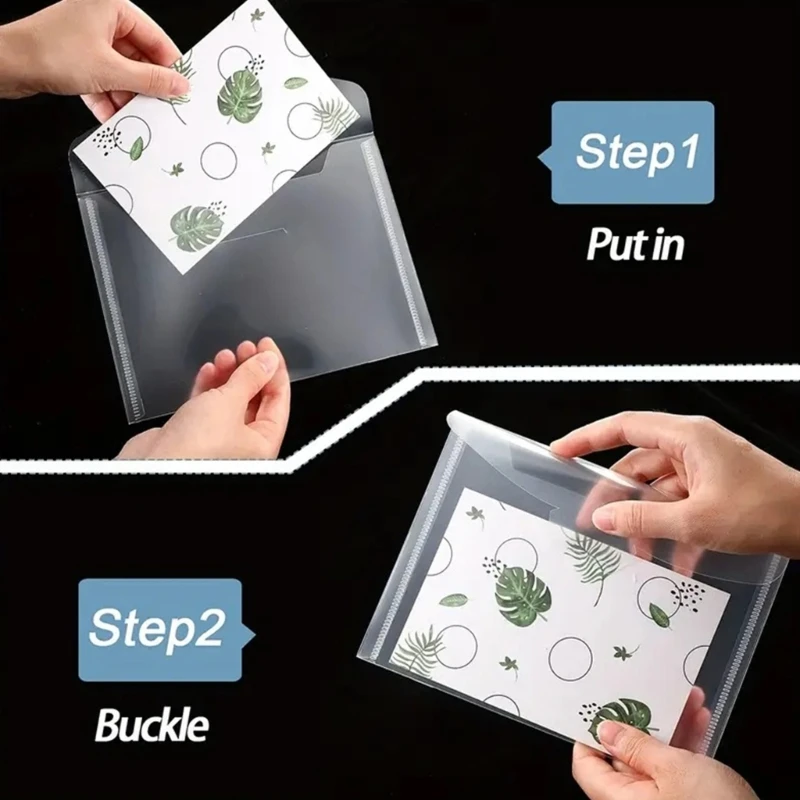 Step1

Put in

Step2

Buckle