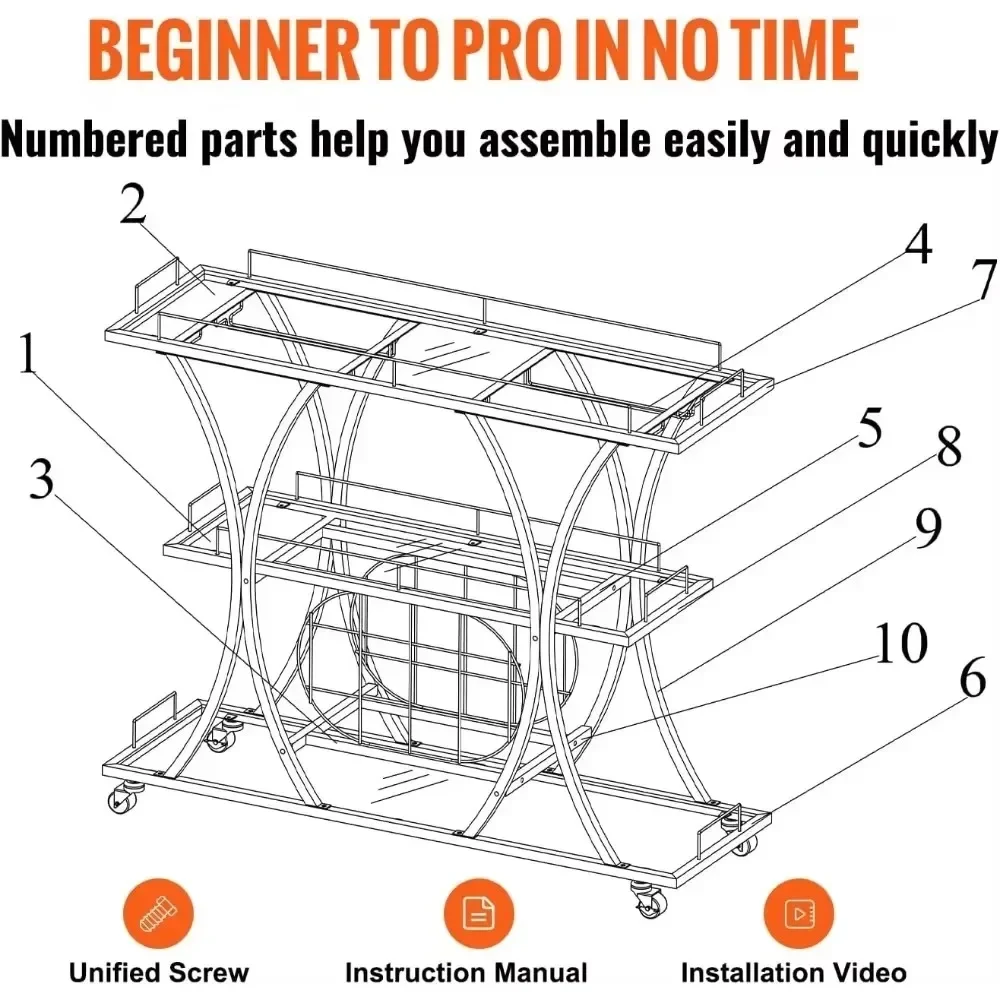 BEGINNER TO PRO IN NO TIME

Numbered parts help you assemble easily and quickly

2
4
7
1
5
8
3
9
10
6

Unified Screw

Instruction Manual

Installation Video