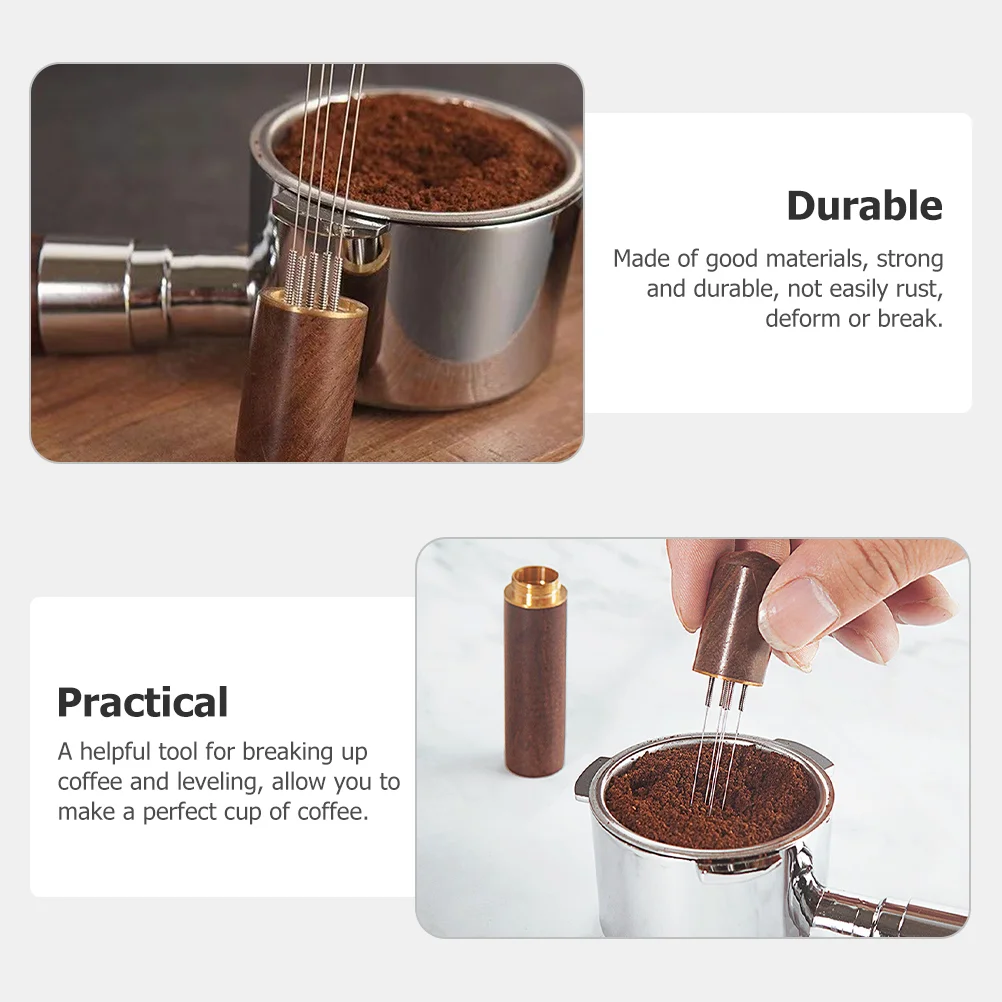 Durable

Made of good materials, strong and durable, not easily rust, deform or break.

Practical

A helpful tool for breaking up coffee and leveling, allow you to make a perfect cup of coffee.