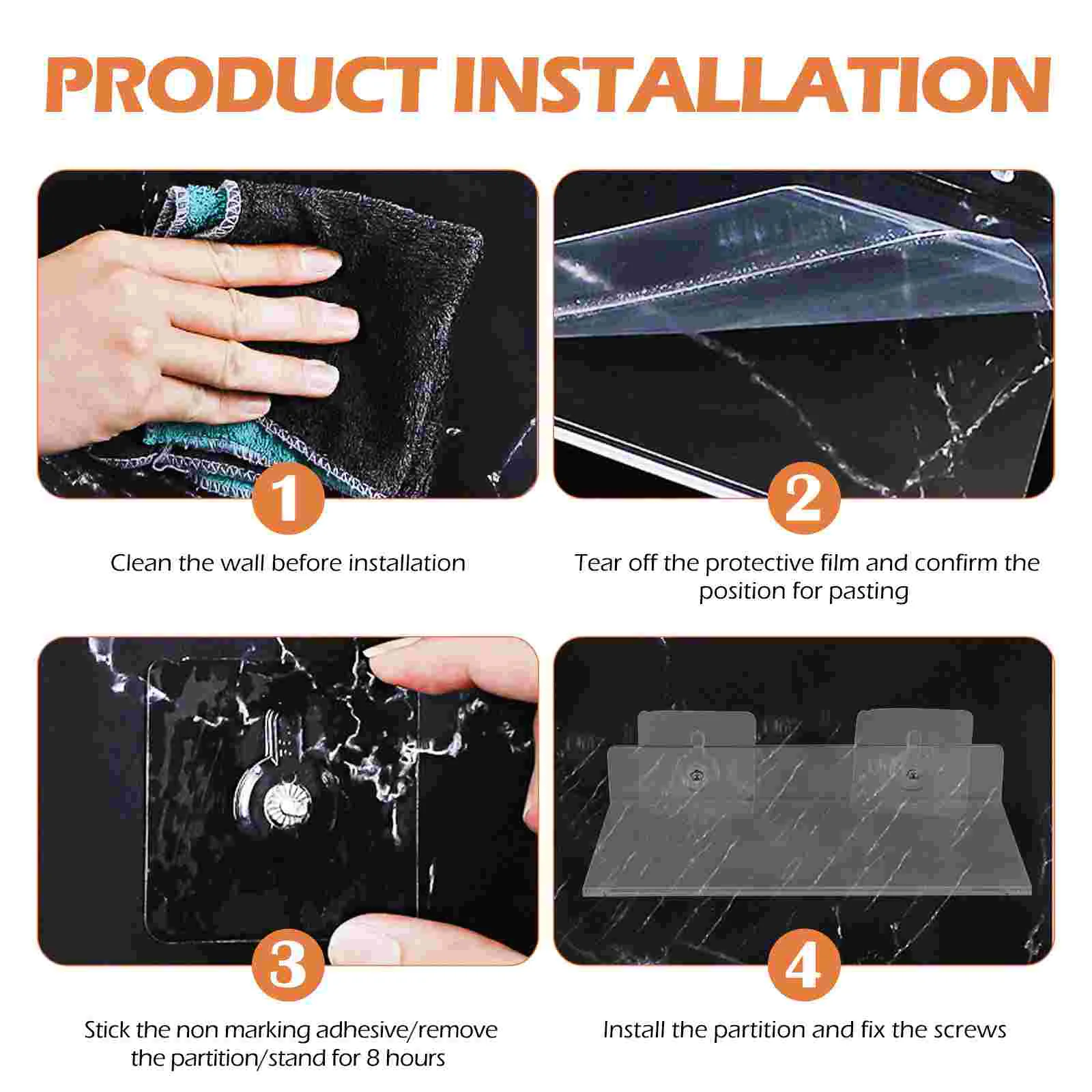 PRODUCT INSTALLATION

1

Clean the wall before installation

2

Tear off the protective film and confirm the position for pasting

3

Stick the non marking adhesive/remove the partition/stand for 8 hours

4

Install the partition and fix the screws