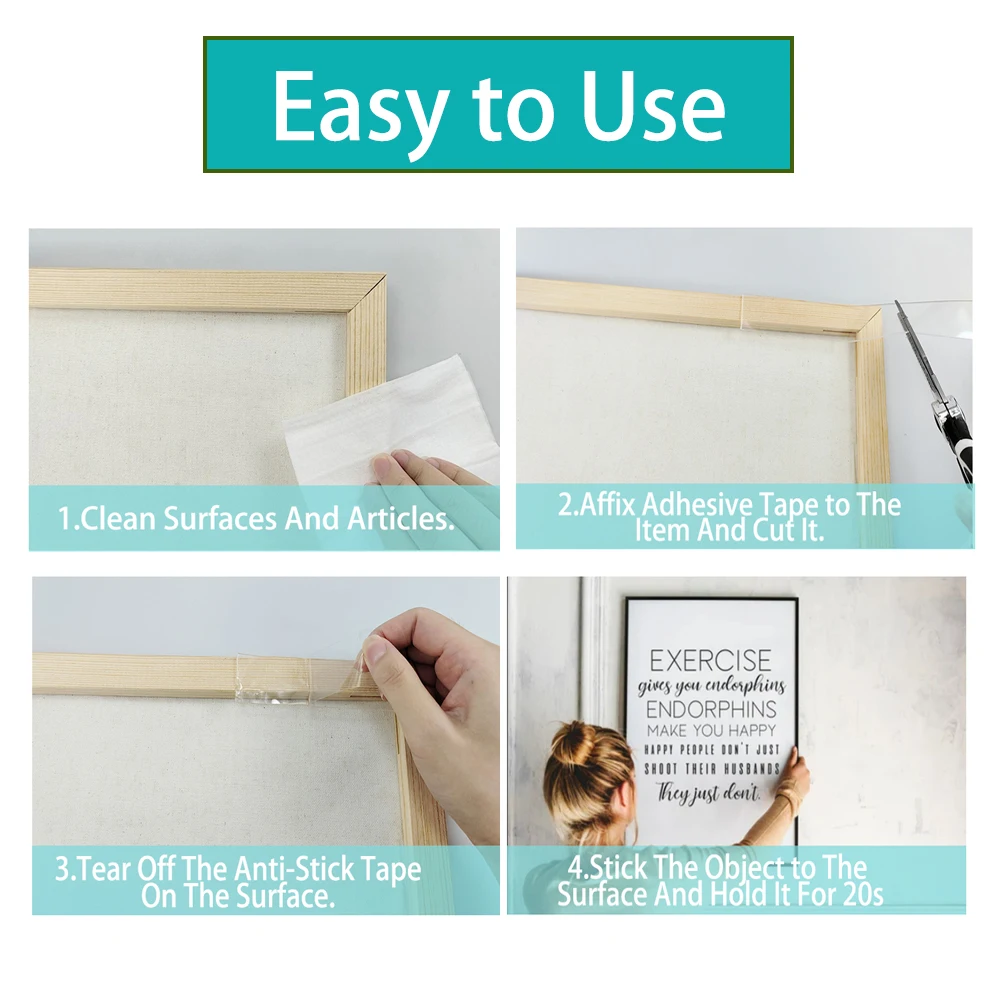 Easy to Use

1.Clean Surfaces And Articles.

2.Affix Adhesive Tape to The Item And Cut It.

3.Tear Off The Anti-Stick Tape On The Surface.

EXERCISE
gives you endorphins
ENDORPHINS
MAKE YOU HAPPY
HAPPY PEOPLE DON'T JUST
SHOOT THEIR HUSBANDS
They just don't.

4.Stick The Object to The Surface And Hold It For 20s